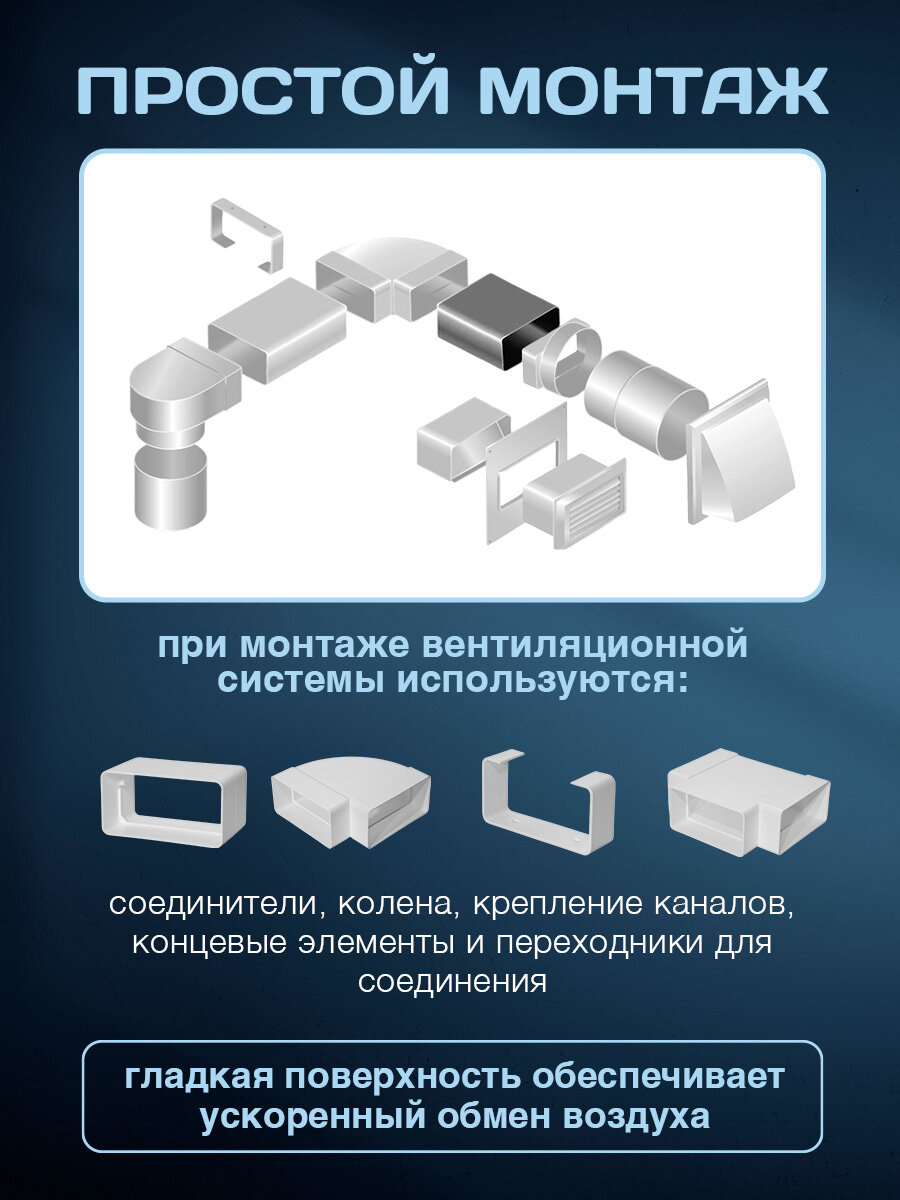 ПРОСТОЙ МОНТАЖ

при монтаже вентиляционной системы используются:

соединители, колена, крепление каналов, концевые элементы и переходники для соединения

гладкая поверхность обеспечивает ускоренный обмен воздуха