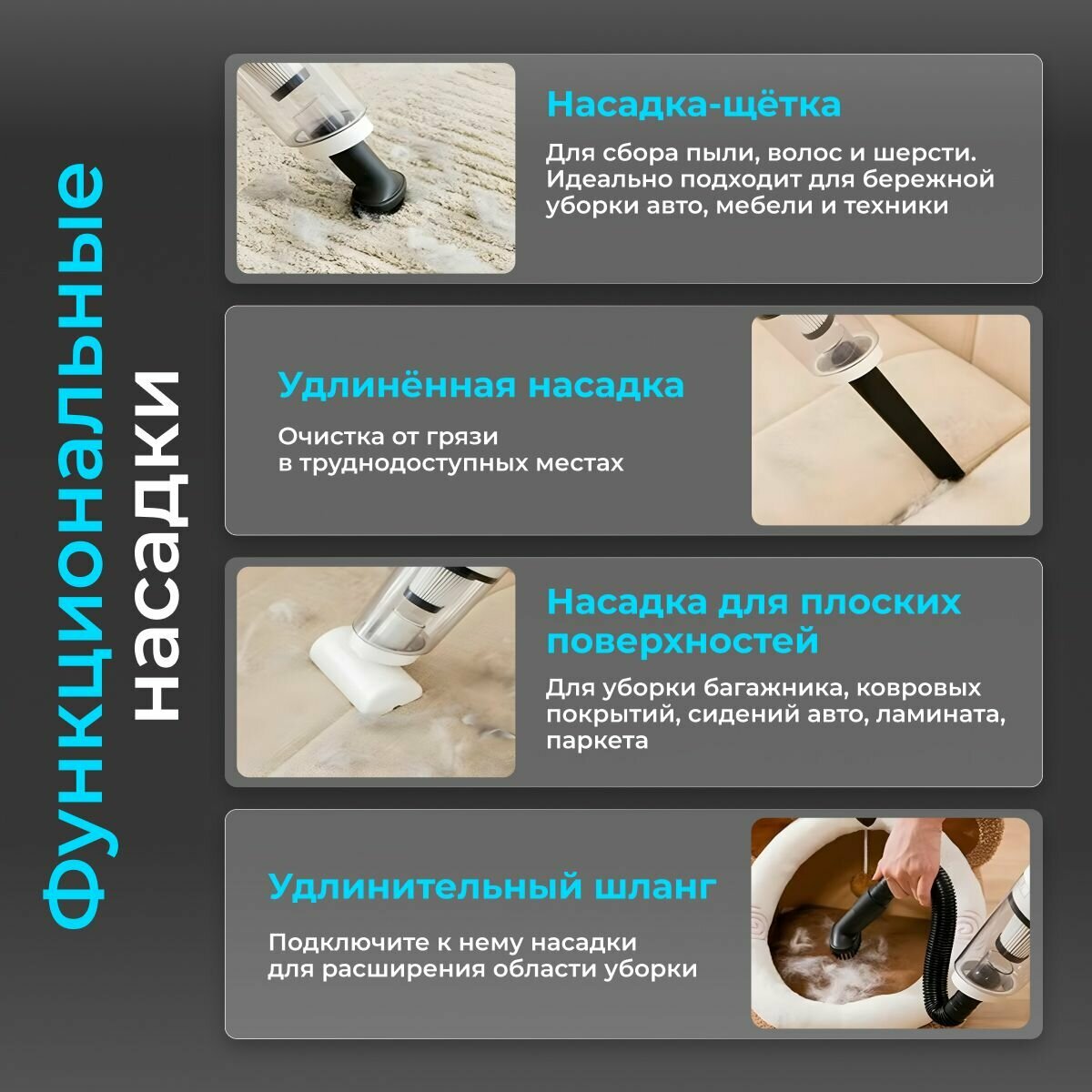 Функциональные насадки

Насадка-щётка

Для сбора пыли, волос и шерсти. Идеально подходит для бережной уборки авто, мебели и техники

Удлинённая насадка

Очистка от грязи в труднодоступных местах

Насадка для плоских поверхностей

Для уборки багажника, ковровых покрытий, сидений авто, ламината, паркета

Удлинительный шланг

Подключите к нему насадки для расширения области уборки