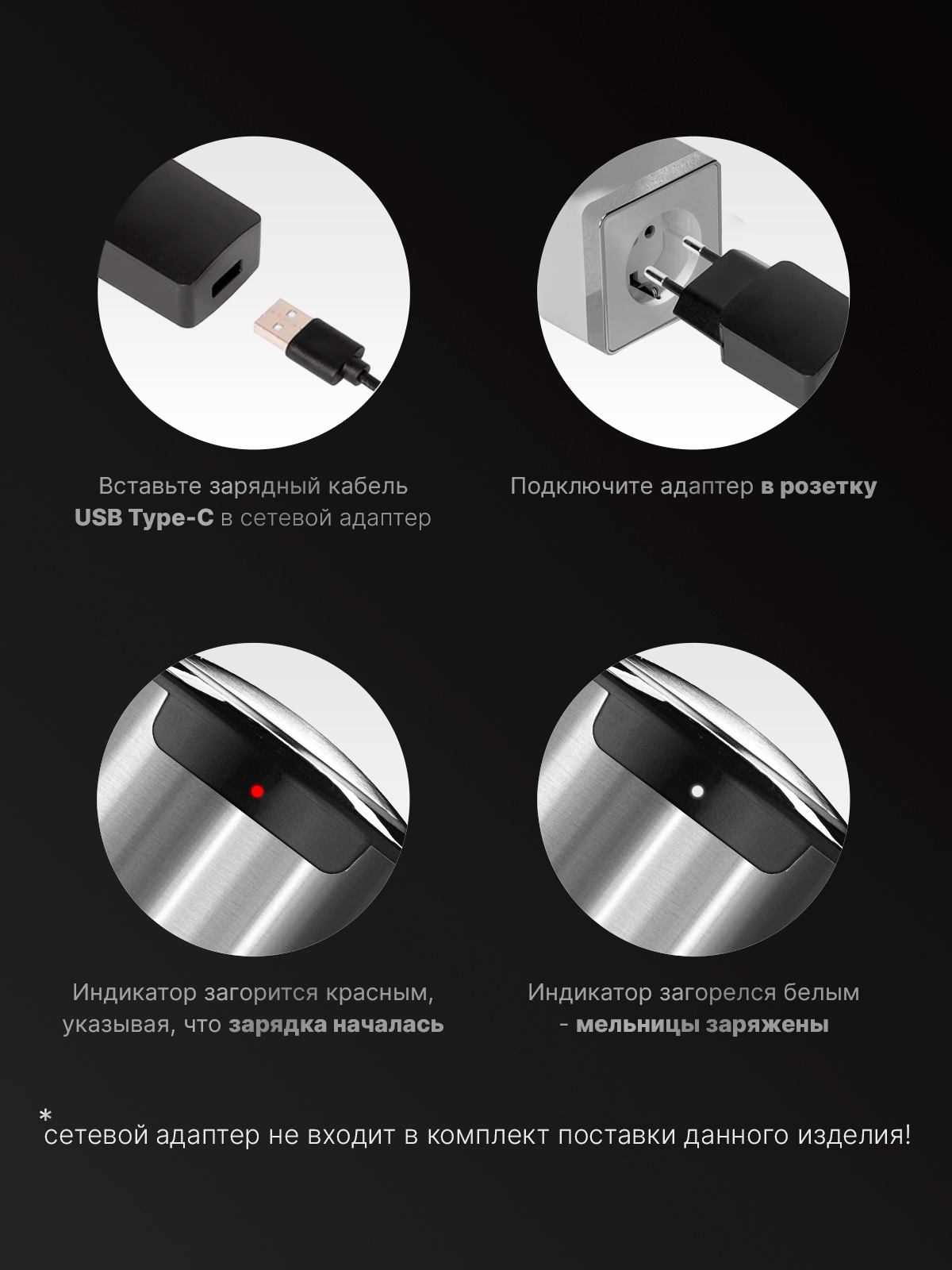 Вставьте зарядный кабель USB Type-C в сетевой адаптер

Подключите адаптер в розетку

Индикатор загорится красным, указывая, что зарядка началась

Индикатор загорелся белым - мельницы заряжены

*сетевой адаптер не входит в комплект поставки данного изделия!