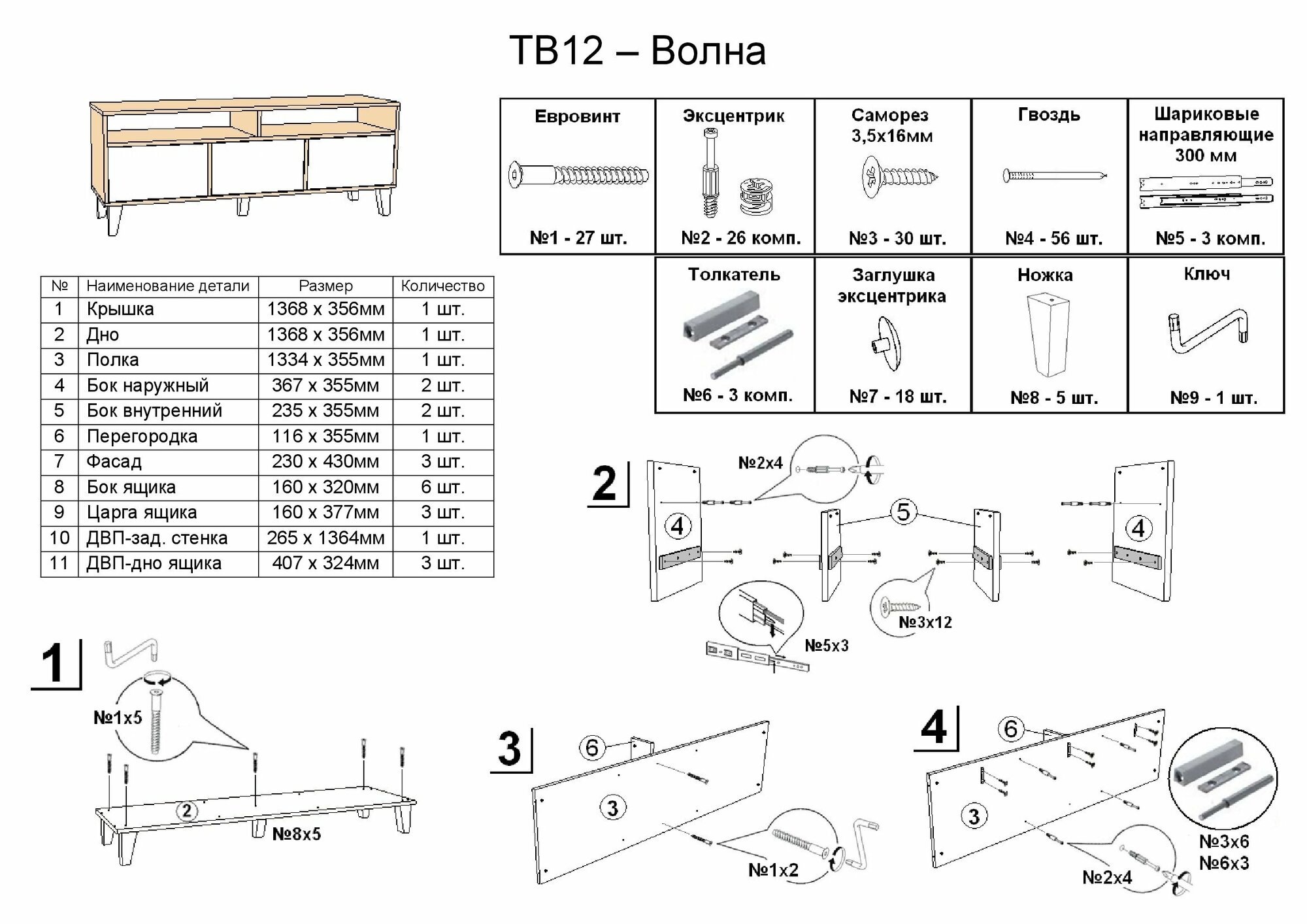 ТВ12 – Волна

| Евровинт | Эксцентрик | Саморез 3,5х16мм | Гвоздь | Шариковые направляющие 300 мм |
|---|---|---|---|---|
| №1 - 27 шт. | №2 - 26 комп. | №3 - 30 шт. | №4 - 56 шт. | №5 - 3 комп. |

| Толкатель | Заглушка эксцентрика | Ножка | Ключ |
|---|---|---|---|
| №6 - 3 комп. | №7 - 18 шт. | №8 - 5 шт. | №9 - 1 шт. |

| № | Наименование детали | Размер | Количество |
|---|---|---|---|
| 1 | Крышка | 1368 х 356мм | 1 шт. |
| 2 | Дно | 1368 х 356мм | 1 шт. |
| 3 | Полка | 1334 х 355мм | 1 шт. |
| 4 | Бок наружный | 367 х 355мм | 2 шт. |
| 5 | Бок внутренний | 235 х 355мм | 2 шт. |
| 6 | Перегородка | 116 х 355мм | 1 шт. |
| 7 | Фасад | 230 х 430мм | 3 шт. |
| 8 | Бок ящика | 160 х 320мм | 6 шт. |
| 9 | Царга ящика | 160 х 377мм | 3 шт. |
| 10 | ДВП-зад. стенка | 265 х 1364мм | 1 шт. |
| 11 | ДВП-дно ящика | 407 х 324мм | 3 шт. |

2
№2х4
4
5
4
№3х12
№5х3

1
№1х5
2
№8х5

3
6
3
№1х2

4
6
3
№3х6
№6х3
№2х4