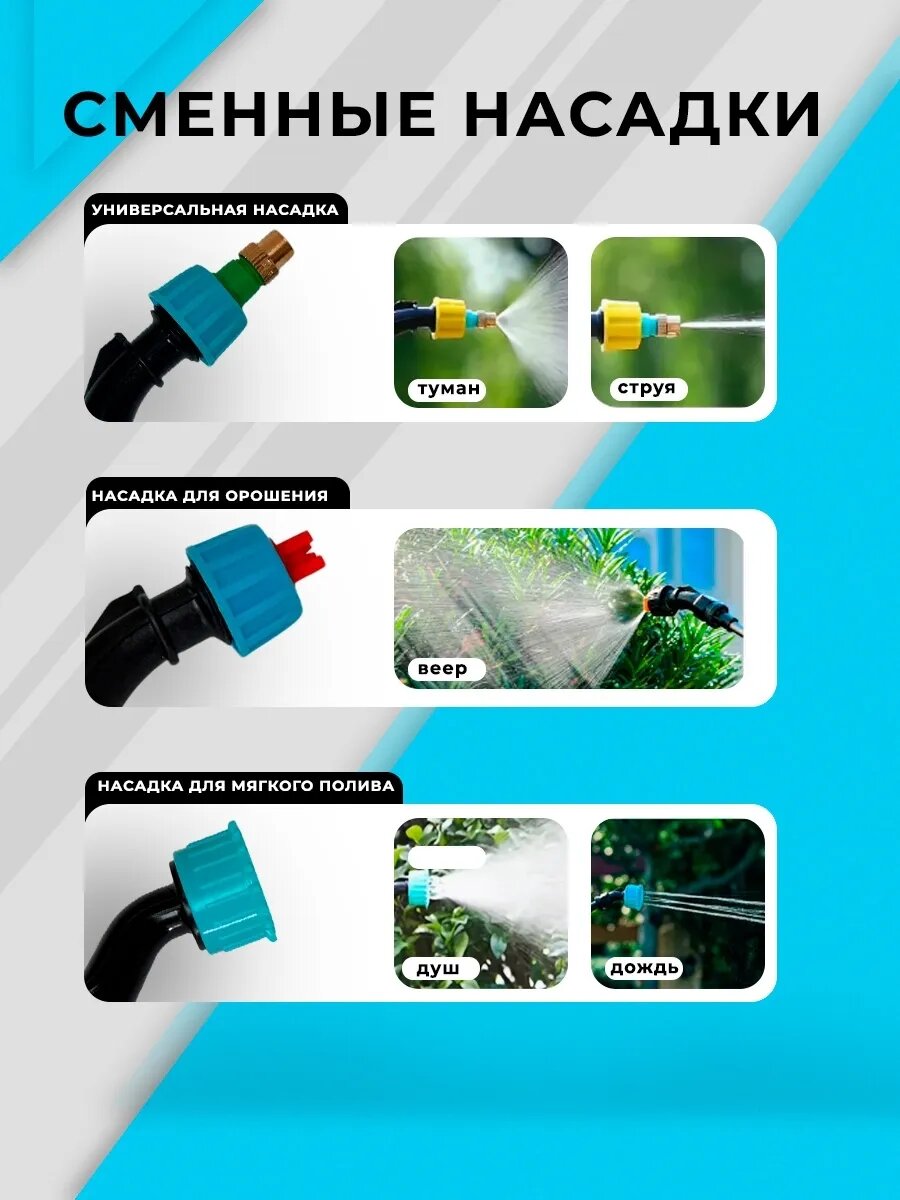 СМЕННЫЕ НАСАДКИ

УНИВЕРСАЛЬНАЯ НАСАДКА

туман

струя

НАСАДКА ДЛЯ ОРОШЕНИЯ

веер

НАСАДКА ДЛЯ МЯГКОГО ПОЛИВА

душ

дождь