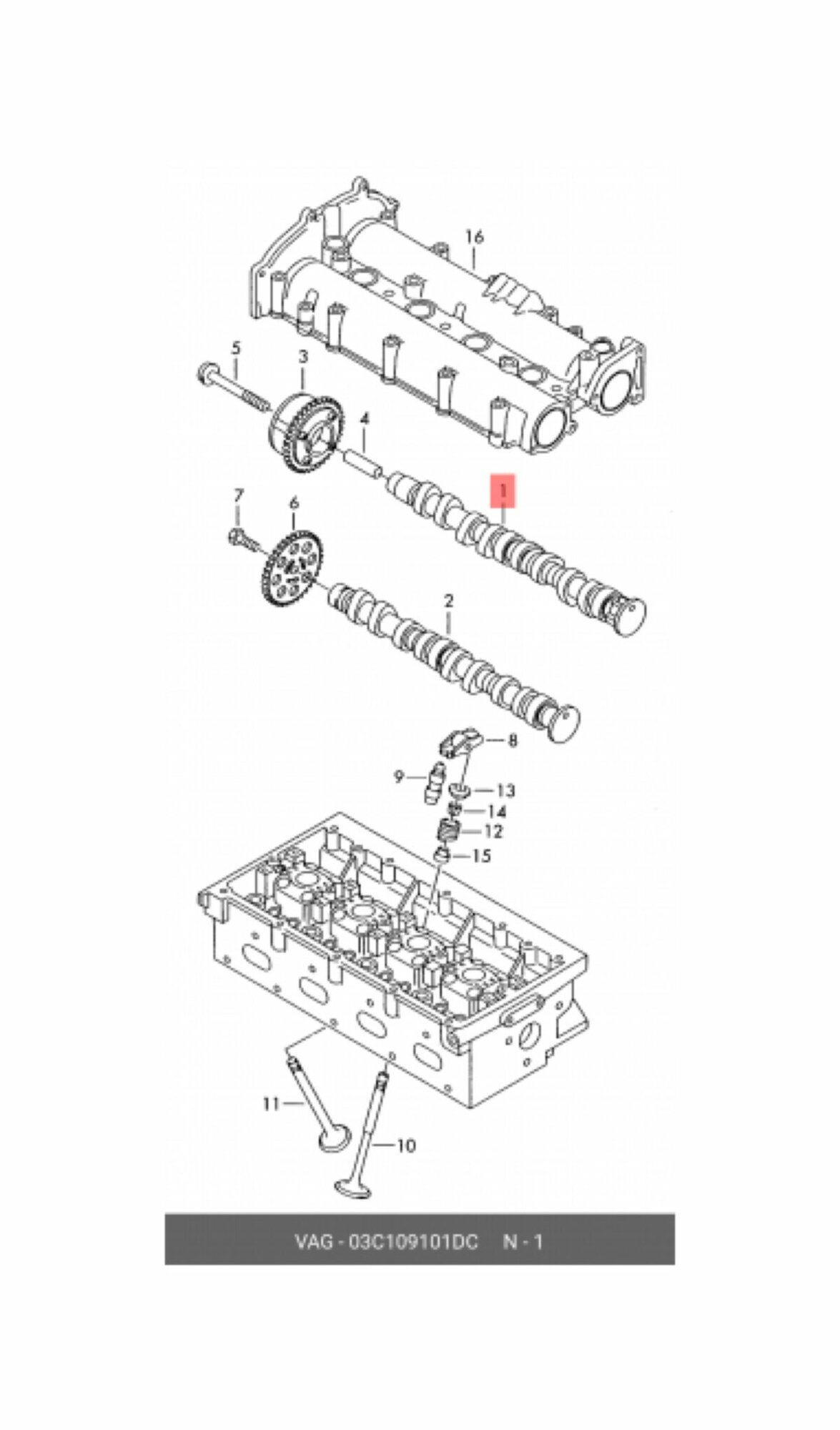 16

5

3

4

1

7

6

2

8

9

13

14

12

15

11

10

VAG - 03C109101DC N - 1