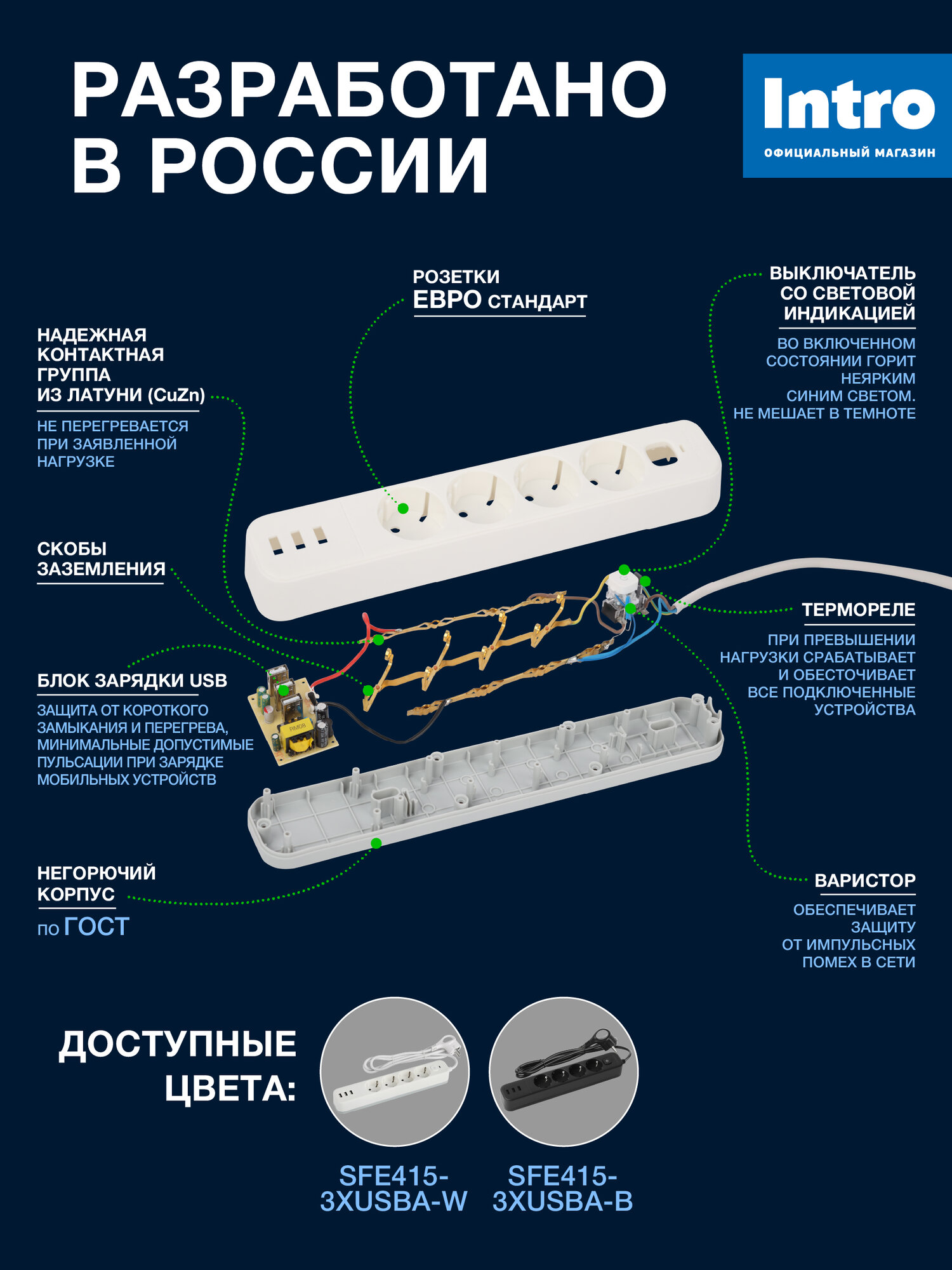 РАЗРАБОТАНО В РОССИИ

Intro
ОФИЦИАЛЬНЫЙ МАГАЗИН

РОЗЕТКИ
ЕВРО СТАНДАРТ

ВЫКЛЮЧАТЕЛЬ СО СВЕТОВОЙ ИНДИКАЦИЕЙ

ВО ВКЛЮЧЕННОМ СОСТОЯНИИ ГОРИТ НЕЯРКИМ СИНИМ СВЕТОМ. НЕ МЕШАЕТ В ТЕМНОТЕ

НАДЕЖНАЯ КОНТАКТНАЯ ГРУППА ИЗ ЛАТУНИ (CuZn)

НЕ ПЕРЕГРЕВАЕТСЯ ПРИ ЗАЯВЛЕННОЙ НАГРУЗКЕ

СКОБЫ ЗАЗЕМЛЕНИЯ

ТЕРМОРЕЛЕ

ПРИ ПРЕВЫШЕНИИ НАГРУЗКИ СРАБАТЫВАЕТ И ОБЕСТОЧИВАЕТ ВСЕ ПОДКЛЮЧЕННЫЕ УСТРОЙСТВА

БЛОК ЗАРЯДКИ USB

ЗАЩИТА ОТ КОРОТКОГО ЗАМЫКАНИЯ И ПЕРЕГРЕВА, МИНИМАЛЬНЫЕ ДОПУСТИМЫЕ ПУЛЬСАЦИИ ПРИ ЗАРЯДКЕ МОБИЛЬНЫХ УСТРОЙСТВ

НЕГОРЮЧИЙ КОРПУС
по ГОСТ

ВАРИСТОР

ОБЕСПЕЧИВАЕТ ЗАЩИТУ ОТ ИМПУЛЬСНЫХ ПОМЕХ В СЕТИ

ДОСТУПНЫЕ ЦВЕТА:

SFE415-3XUSBA-W

SFE415-3XUSBA-B