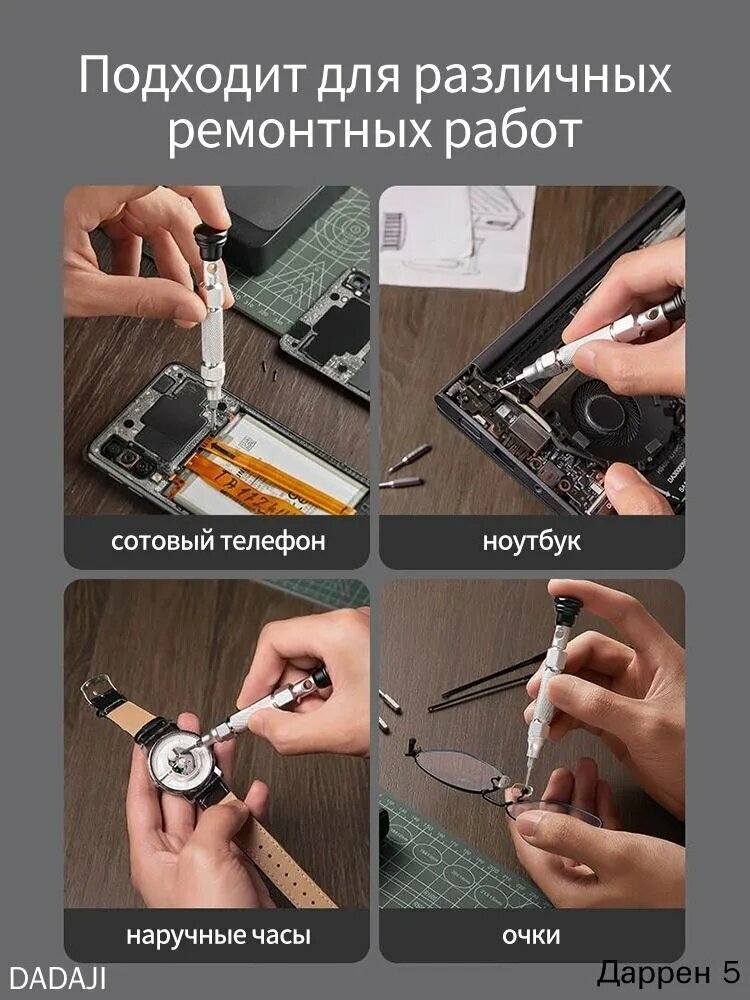 Подходит для различных ремонтных работ

сотовый телефон

ноутбук

наручные часы

очки

DADAJI

Даррен 5