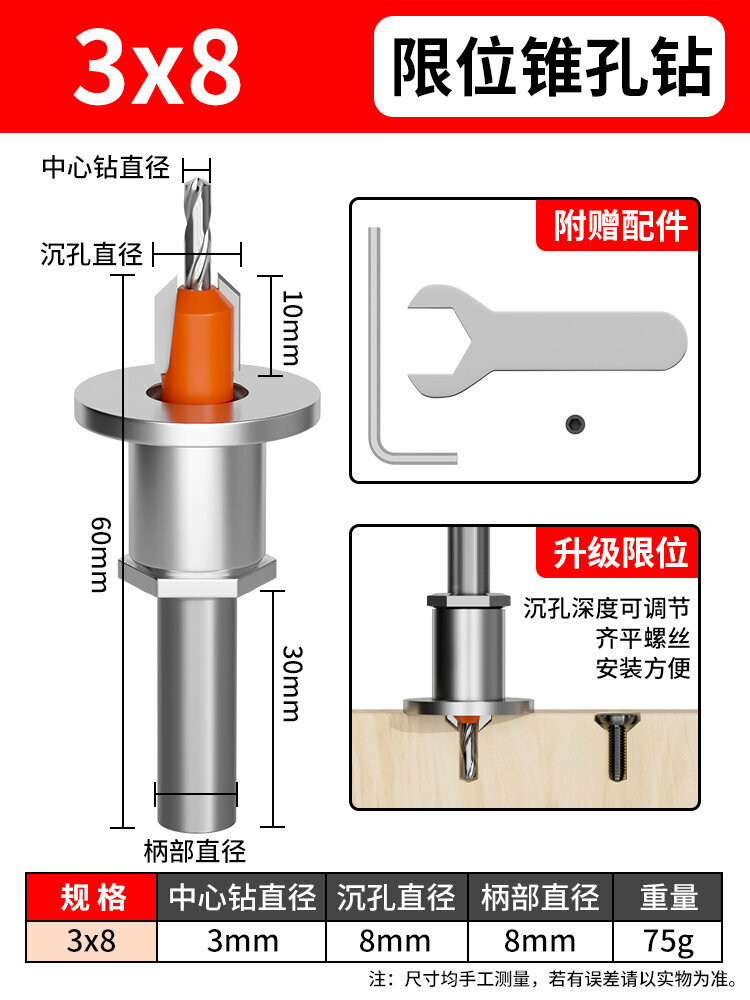 3x8

限位锥孔钻

中心钻直径

沉孔直径

10mm

60mm

30mm

柄部直径

附赠配件

升级限位

沉孔深度可调节
齐平螺丝
安装方便

| 规格 | 中心钻直径 | 沉孔直径 | 柄部直径 | 重量 |
|---|---|---|---|---|
| 3x8 | 3mm | 8mm | 8mm | 75g |

注：尺寸均手工测量，若有误差请以实物为准。