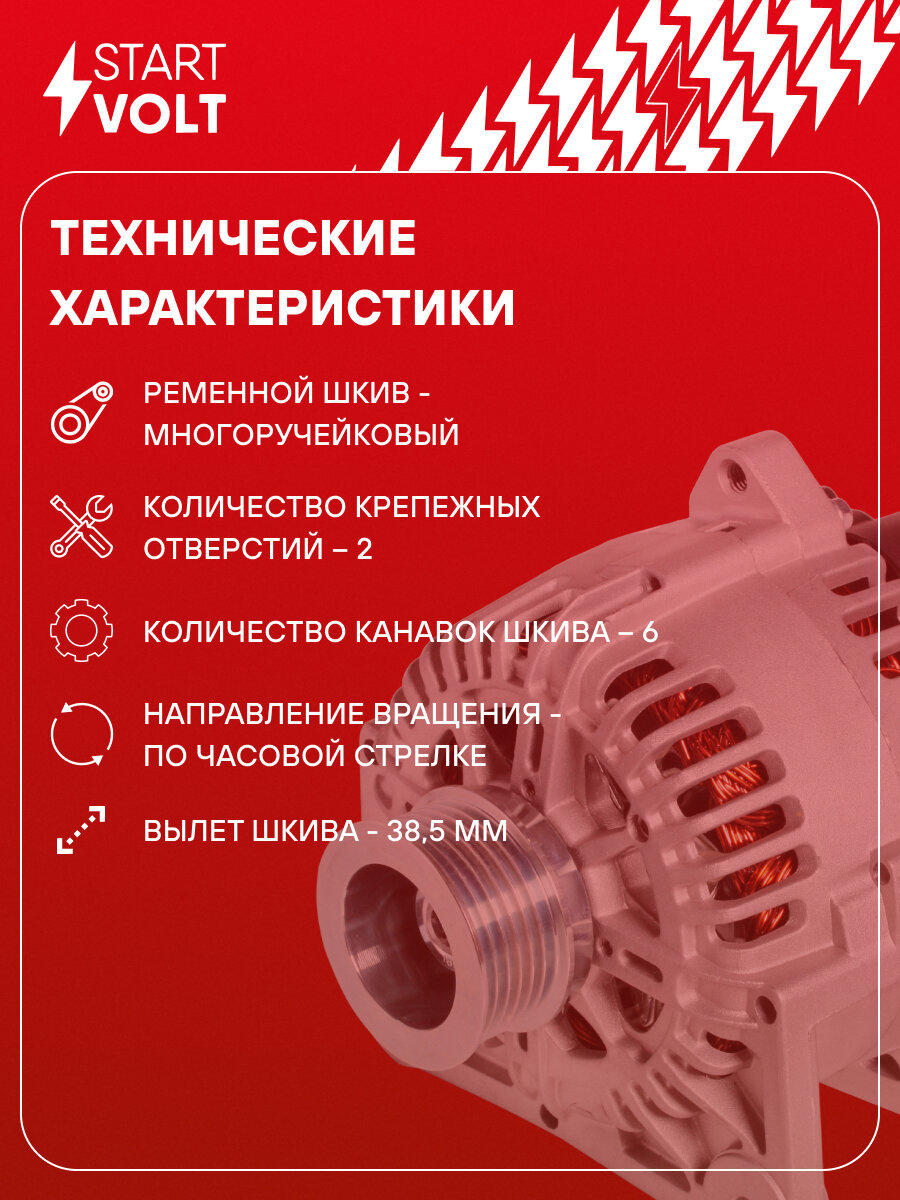 START
VOLT

ТЕХНИЧЕСКИЕ ХАРАКТЕРИСТИКИ

РЕМЕННОЙ ШКИВ - МНОГОРУЧЕЙКОВЫЙ

КОЛИЧЕСТВО КРЕПЕЖНЫХ ОТВЕРСТИЙ – 2

КОЛИЧЕСТВО КАНАВОК ШКИВА – 6

НАПРАВЛЕНИЕ ВРАЩЕНИЯ - ПО ЧАСОВОЙ СТРЕЛКЕ

ВЫЛЕТ ШКИВА - 38,5 ММ