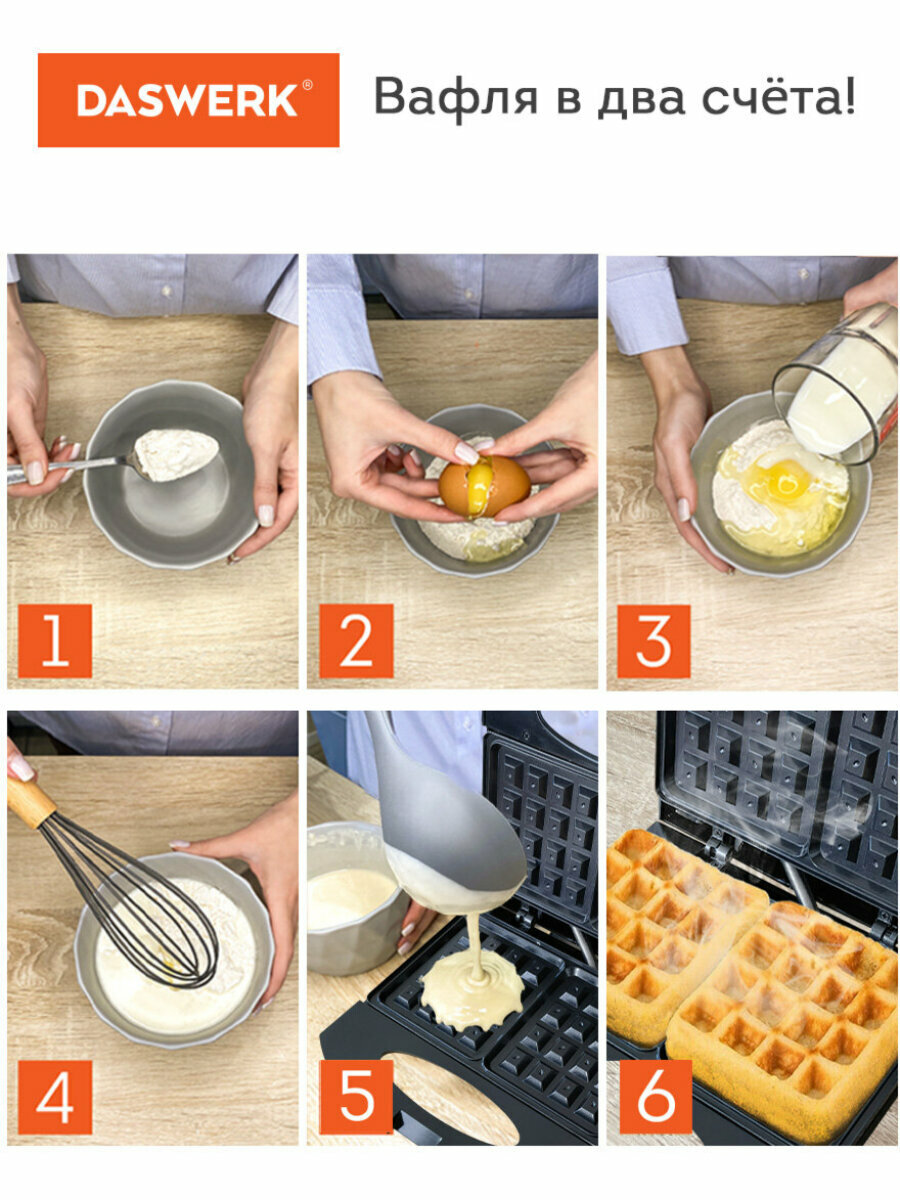 DASWERK®

Вафля в два счёта!

1

2

3

4

5

6