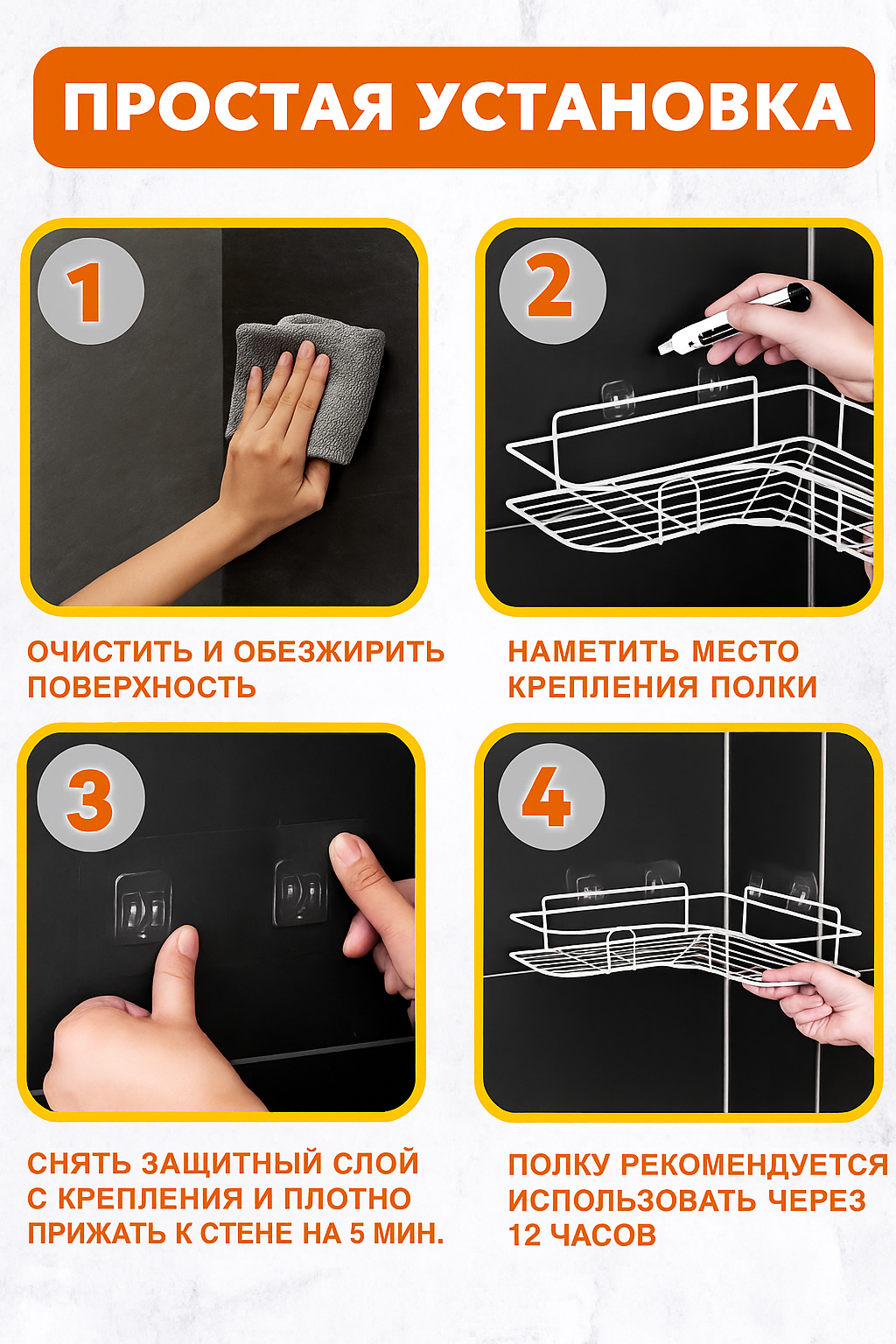 ПРОСТАЯ УСТАНОВКА

1

ОЧИСТИТЬ И ОБЕЗЖИРИТЬ ПОВЕРХНОСТЬ

2

НАМЕТИТЬ МЕСТО КРЕПЛЕНИЯ ПОЛКИ

3

СНЯТЬ ЗАЩИТНЫЙ СЛОЙ С КРЕПЛЕНИЯ И ПЛОТНО ПРИЖАТЬ К СТЕНЕ НА 5 МИН.

4

ПОЛКУ РЕКОМЕНДУЕТСЯ ИСПОЛЬЗОВАТЬ ЧЕРЕЗ 12 ЧАСОВ