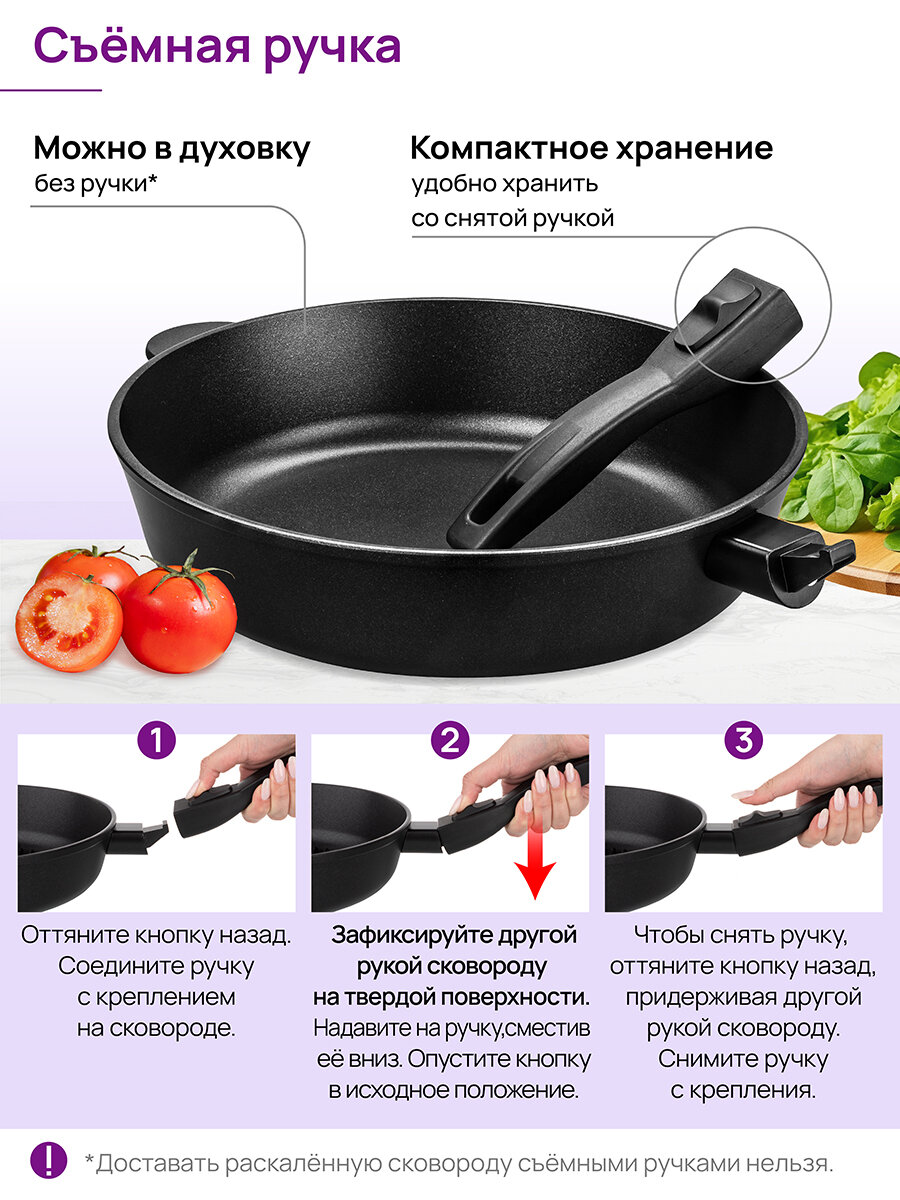 Съёмная ручка

Можно в духовку
без ручки*

Компактное хранение
удобно хранить
со снятой ручкой

1

Оттяните кнопку назад. Соедините ручку с креплением на сковороде.

2

Зафиксируйте другой рукой сковороду на твердой поверхности. Надавите на ручку,сместив её вниз. Опустите кнопку в исходное положение.

3

Чтобы снять ручку, оттяните кнопку назад, придерживая другой рукой сковороду. Снимите ручку с крепления.

!

*Доставать раскалённую сковороду съёмными ручками нельзя.