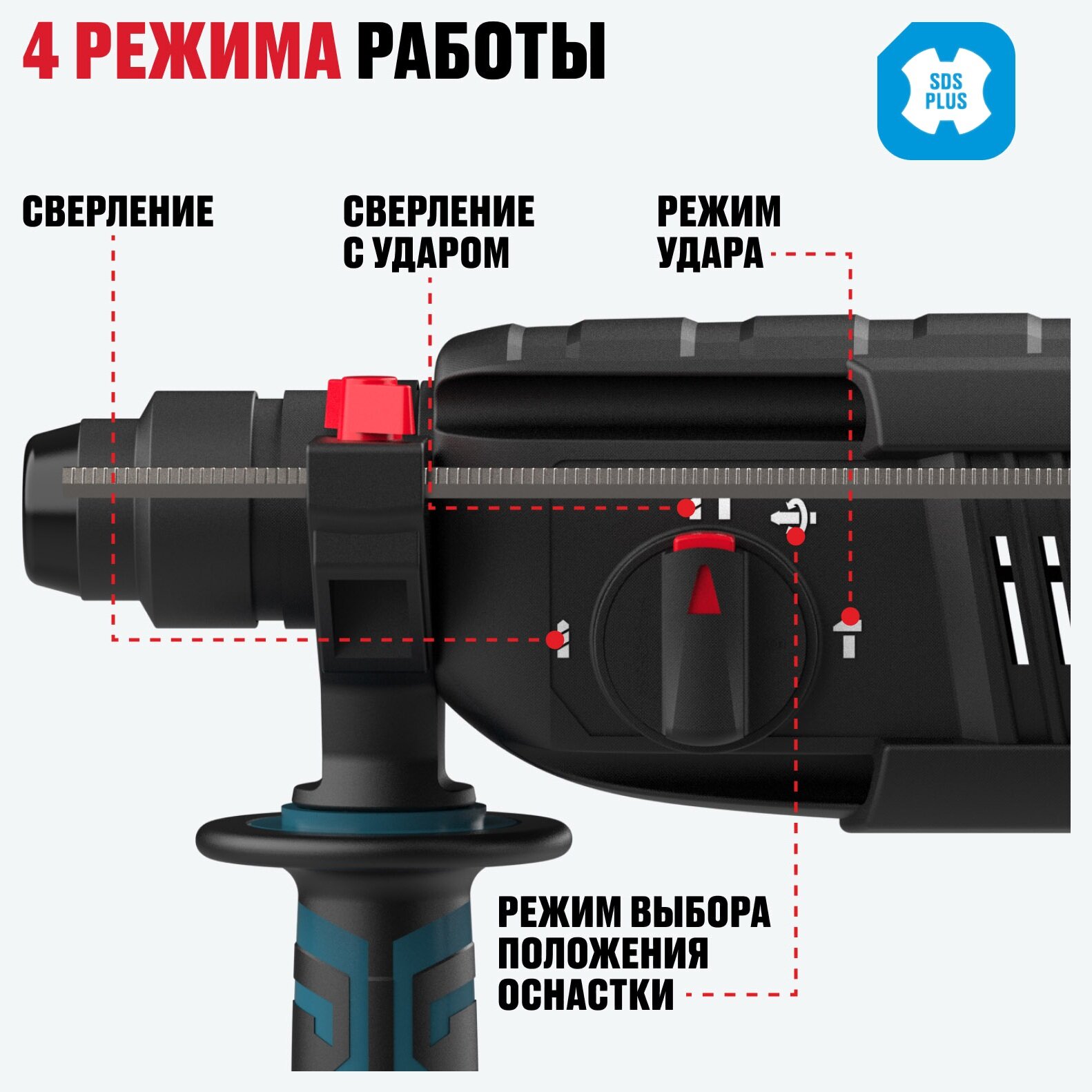 4 РЕЖИМА РАБОТЫ

SDS PLUS

СВЕРЛЕНИЕ

СВЕРЛЕНИЕ С УДАРОМ

РЕЖИМ УДАРА

РЕЖИМ ВЫБОРА ПОЛОЖЕНИЯ ОСНАСТКИ