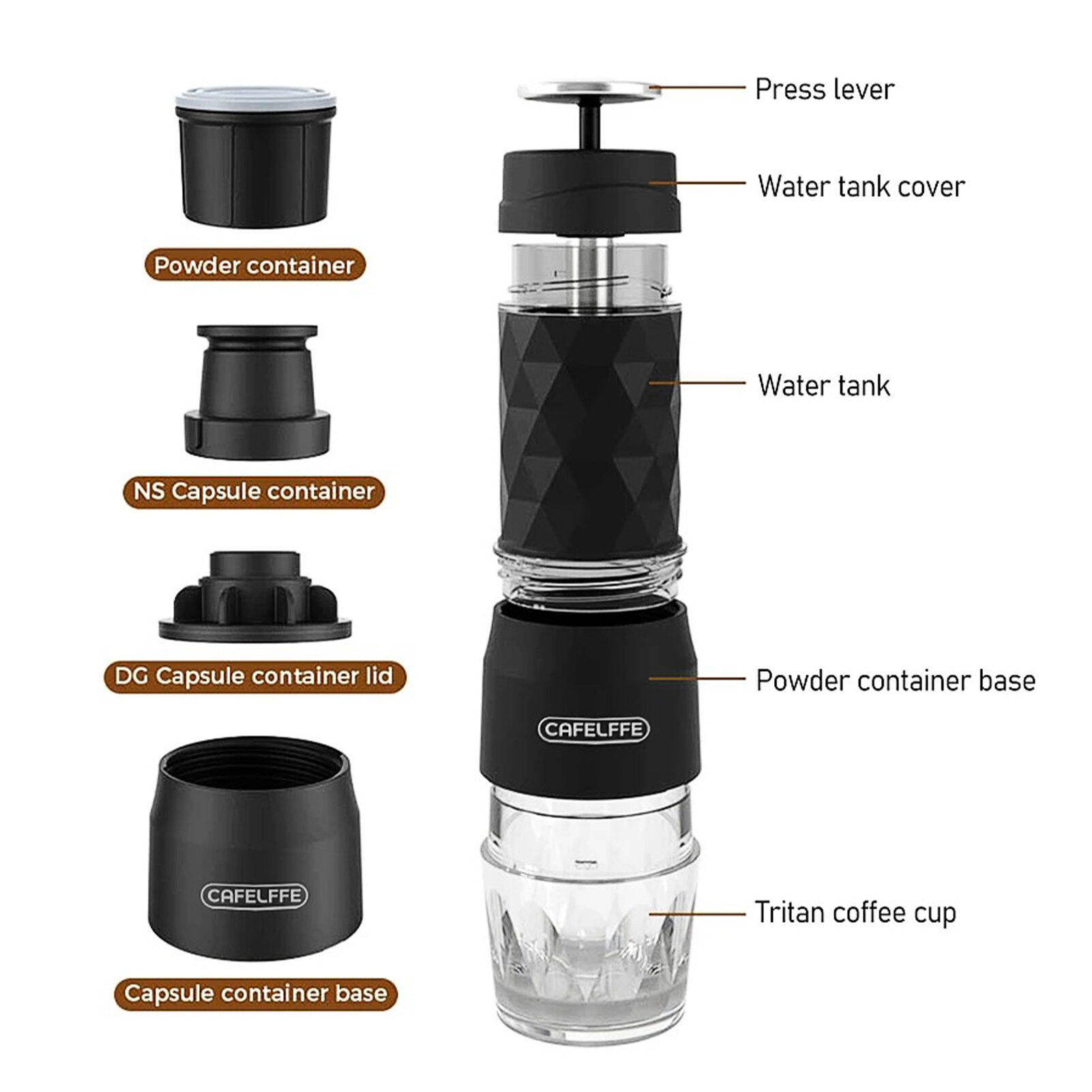 Powder container

NS Capsule container

DG Capsule container lid

CAFELFFE

Capsule container base

Press lever

Water tank cover

Water tank

Powder container base

CAFELFFE

Tritan coffee cup