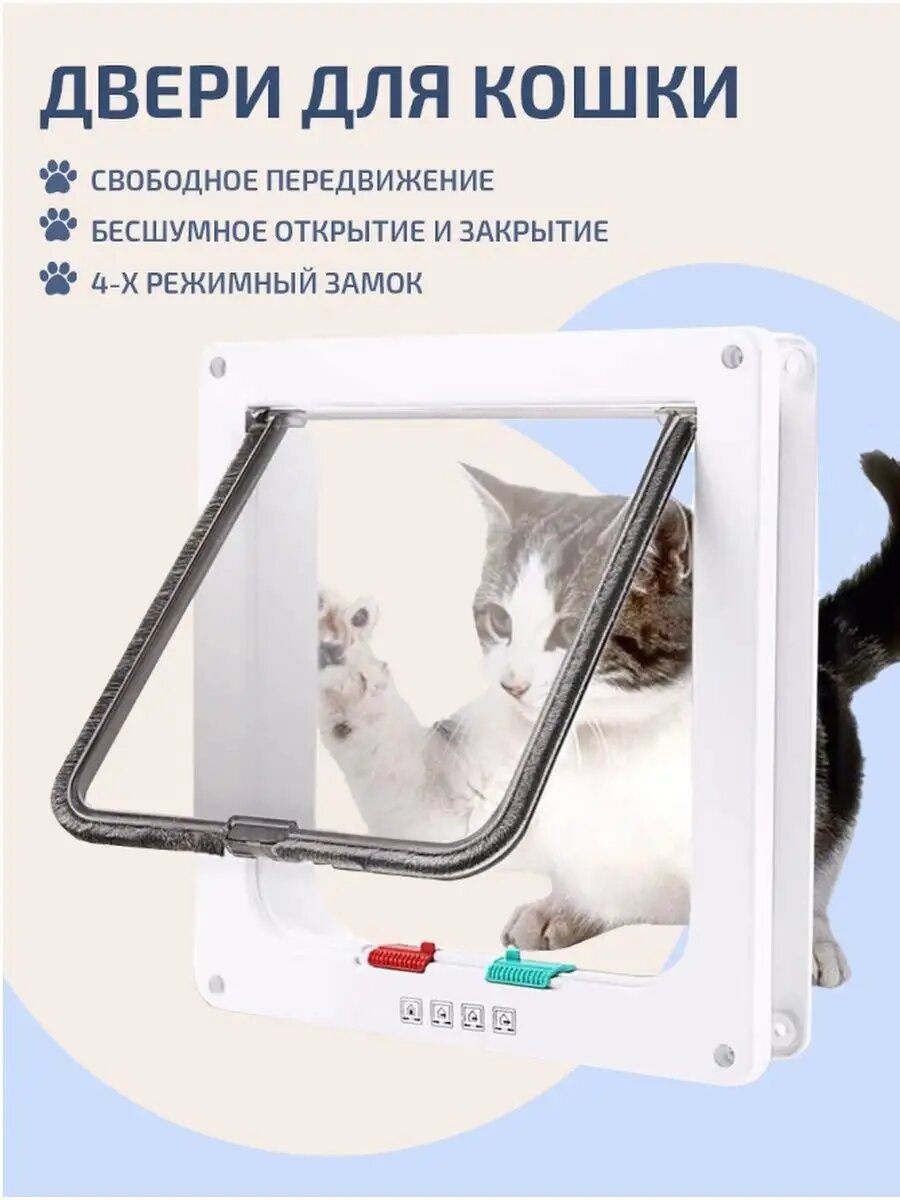 ДВЕРИ ДЛЯ КОШКИ

СВОБОДНОЕ ПЕРЕДВИЖЕНИЕ

БЕСШУМНОЕ ОТКРЫТИЕ И ЗАКРЫТИЕ

4-Х РЕЖИМНЫЙ ЗАМОК