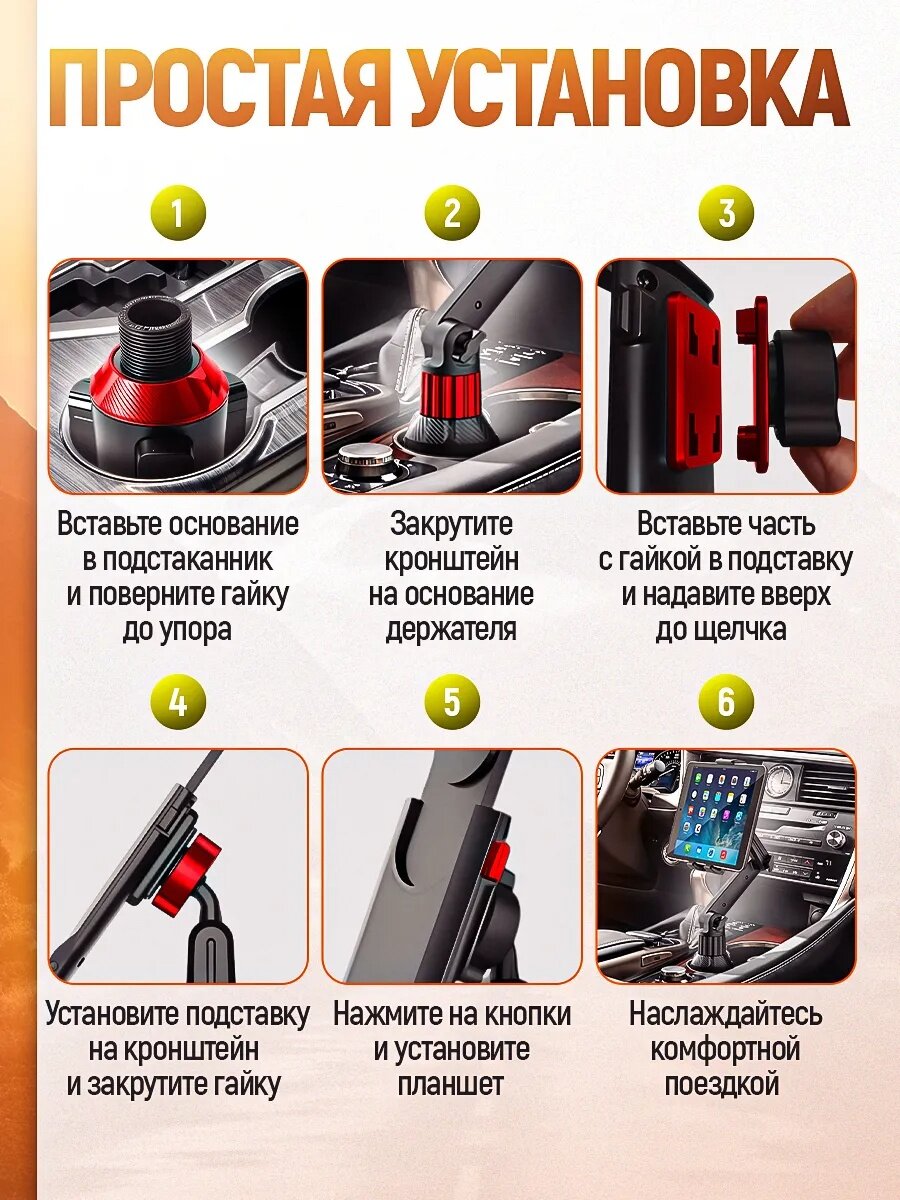 ПРОСТАЯ УСТАНОВКА

1

Вставьте основание в подстаканник и поверните гайку до упора

2

Закрутите кронштейн на основание держателя

3

Вставьте часть с гайкой в подставку и надавите вверх до щелчка

4

Установите подставку на кронштейн и закрутите гайку

5

Нажмите на кнопки и установите планшет

6

Наслаждайтесь комфортной поездкой