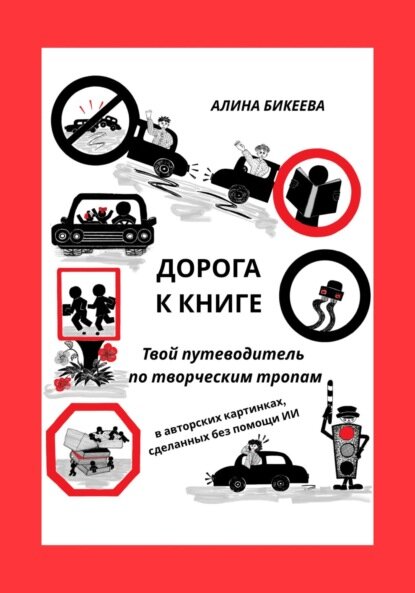 АЛИНА БИКЕЕВА

ДОРОГА
К КНИГЕ

Твой путеводитель
по творческим тропам

в авторских картинках,
сделанных без помощи ИИ