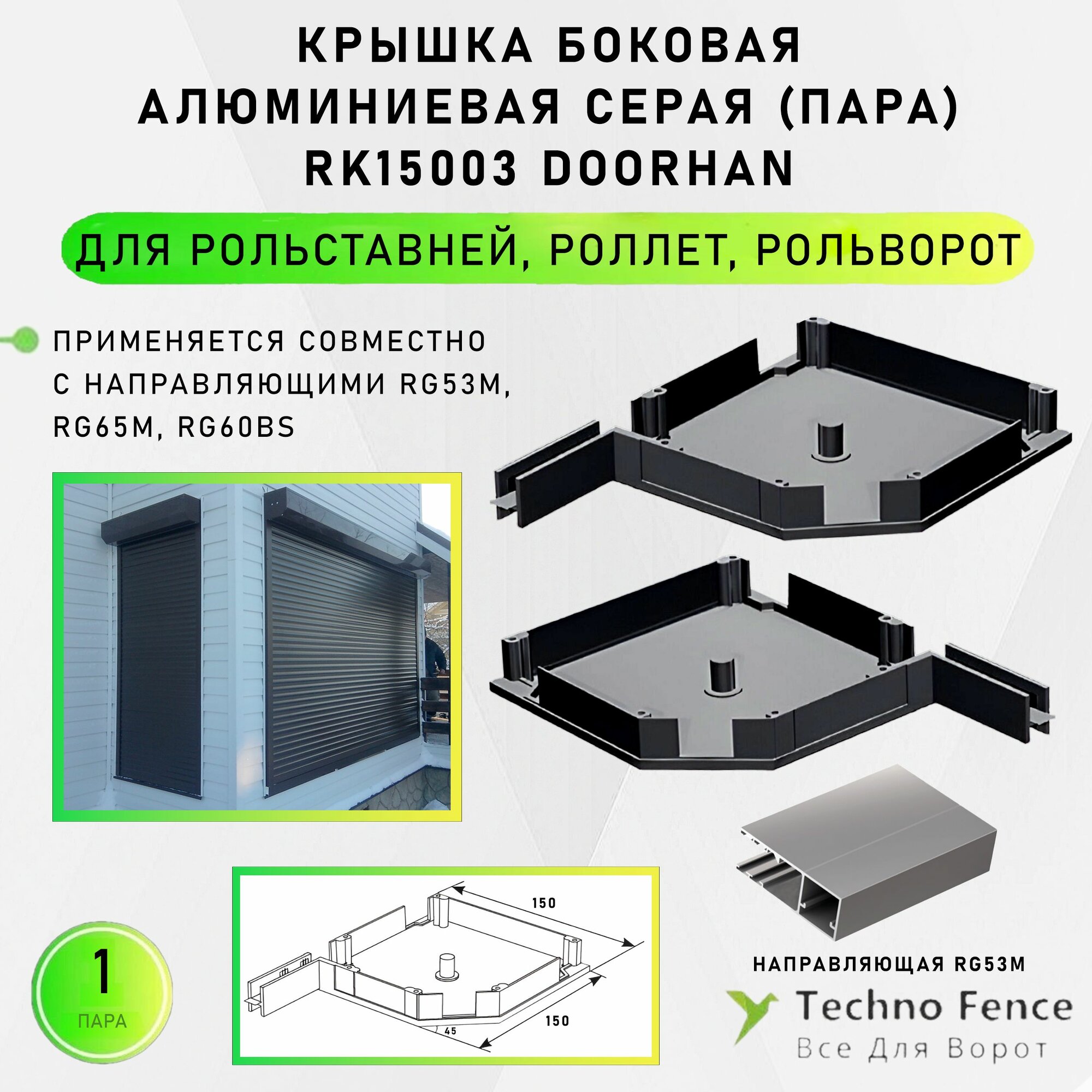 КРЫШКА БОКОВАЯ АЛЮМИНИЕВАЯ СЕРАЯ (ПАРА) RK15003 DOORHAN

ДЛЯ РОЛЬСТАВНЕЙ, РОЛЛЕТ, РОЛЬВОРОТ

ПРИМЕНЯЕТСЯ СОВМЕСТНО С НАПРАВЛЯЮЩИМИ RG53M, RG65M, RG60BS

150

150

45

1
ПАРА

НАПРАВЛЯЮЩАЯ RG53M

Techno Fence
Все Для Ворот