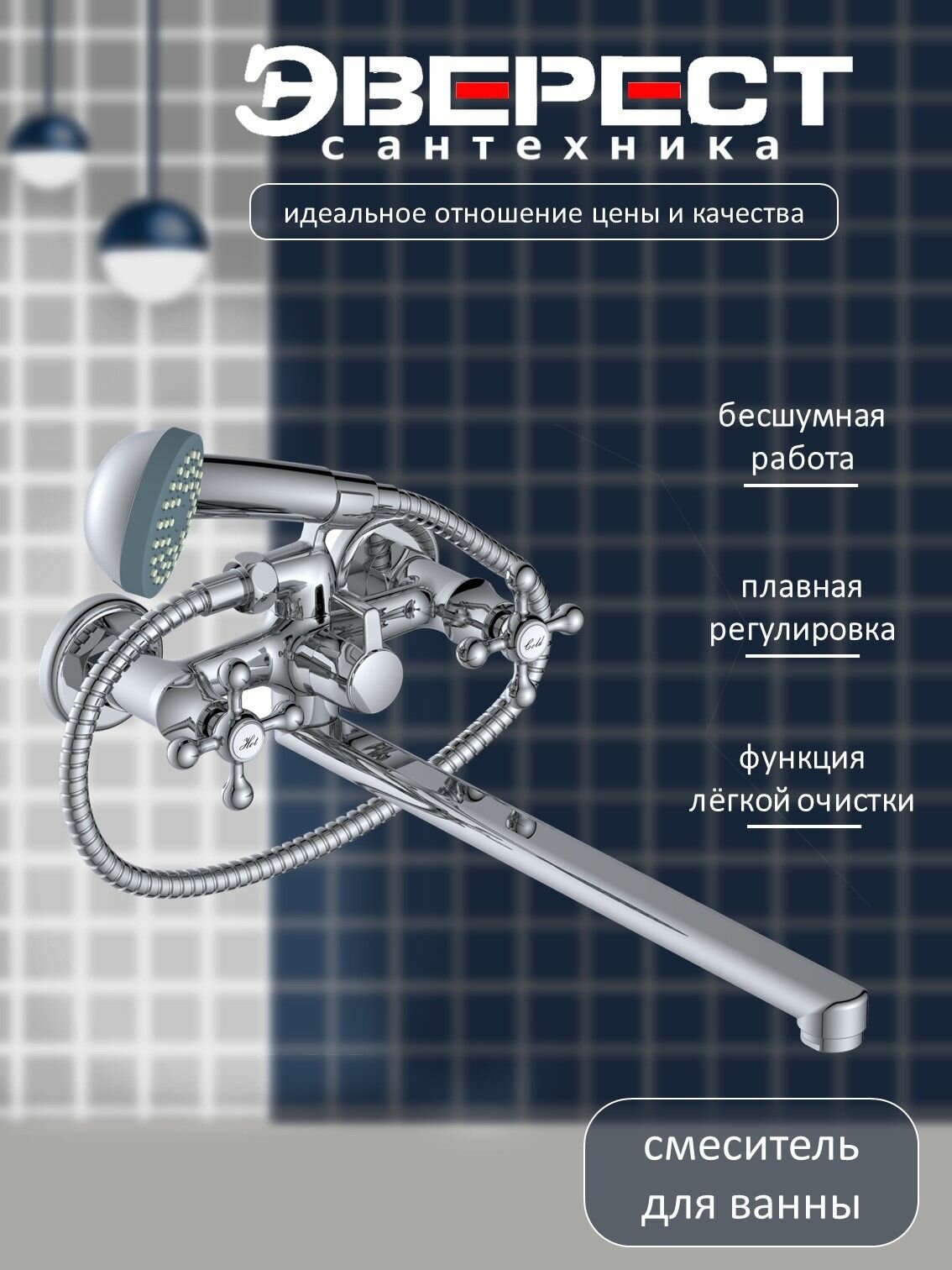 ЭВЕРЕСТ
сантехника

идеальное отношение цены и качества

бесшумная работа

плавная регулировка

функция лёгкой очистки

Cold

Hot

смеситель для ванны