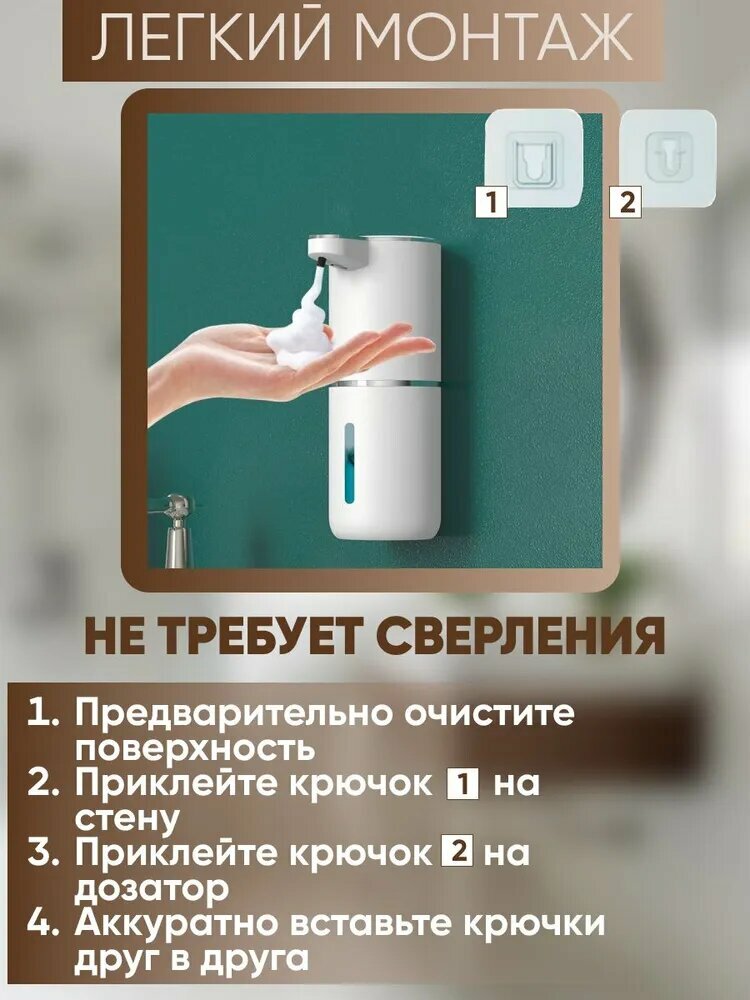 ЛЕГКИЙ МОНТАЖ

1

2

НЕ ТРЕБУЕТ СВЕРЛЕНИЯ

1. Предварительно очистите поверхность
2. Приклейте крючок 1 на стену
3. Приклейте крючок 2 на дозатор
4. Аккуратно вставьте крючки друг в друга