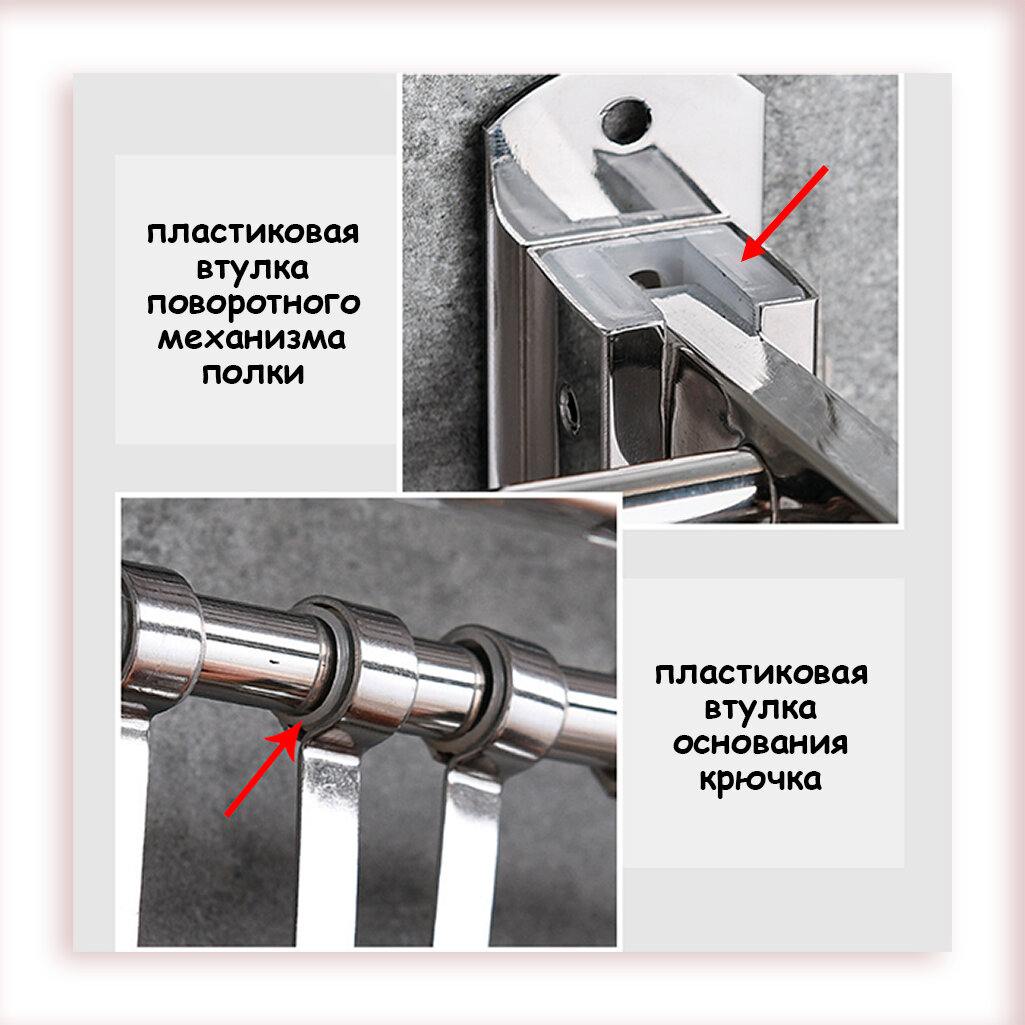 пластиковая втулка поворотного механизма полки

пластиковая втулка основания крючка