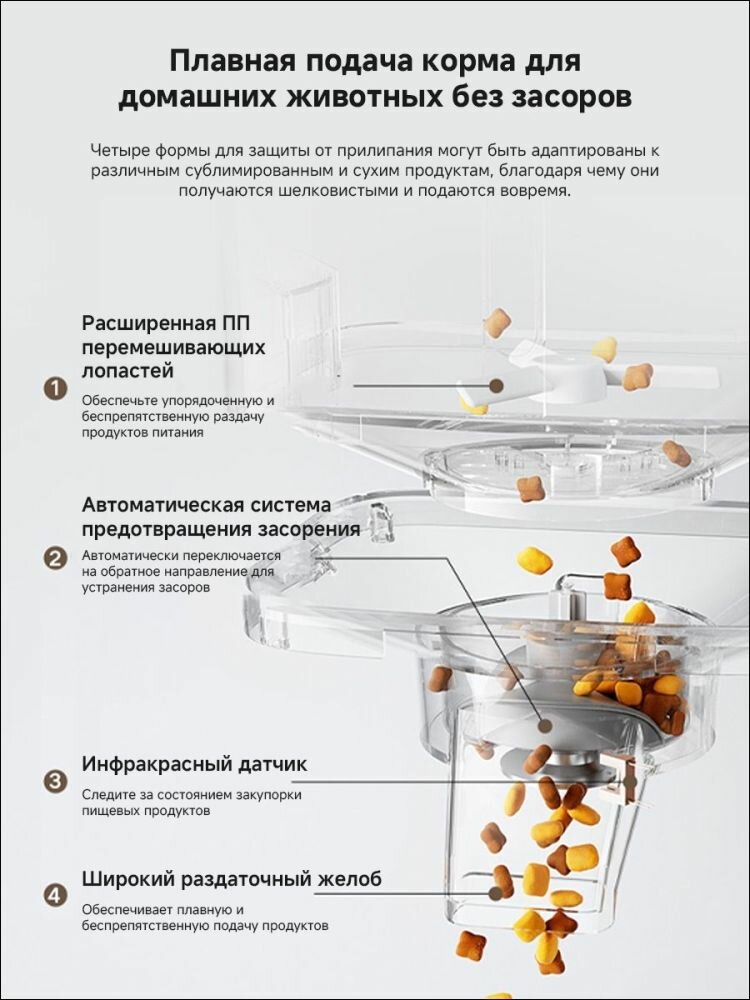 Плавная подача корма для домашних животных без засоров

Четыре формы для защиты от прилипания могут быть адаптированы к различным сублимированным и сухим продуктам, благодаря чему они получаются шелковистыми и подаются вовремя.

1
Расширенная ПП перемешивающих лопастей
Обеспечьте упорядоченную и беспрепятственную раздачу продуктов питания

2
Автоматическая система предотвращения засорения
Автоматически переключается на обратное направление для устранения засоров

3
Инфракрасный датчик
Следите за состоянием закупорки пищевых продуктов

4
Широкий раздаточный желоб
Обеспечивает плавную и беспрепятственную подачу продуктов