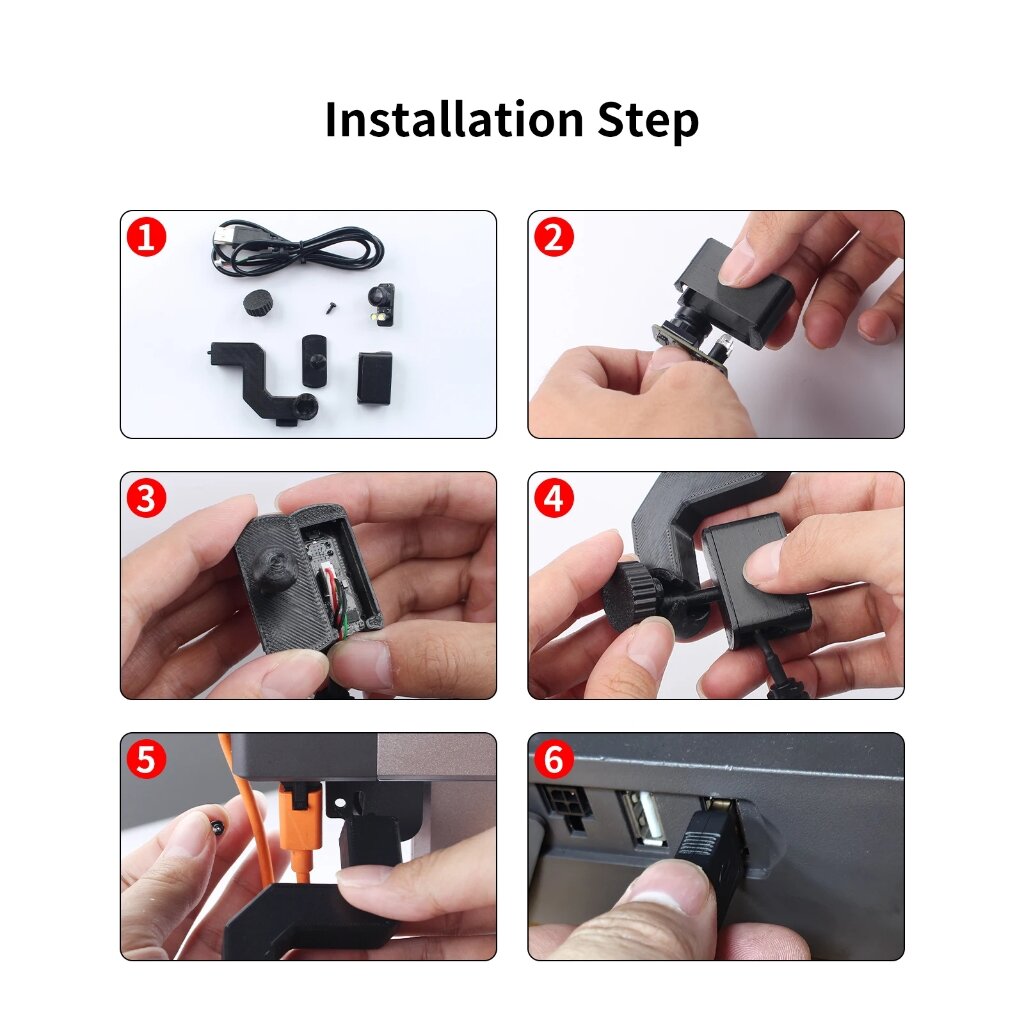 Installation Step

1

2

3

4

5

6