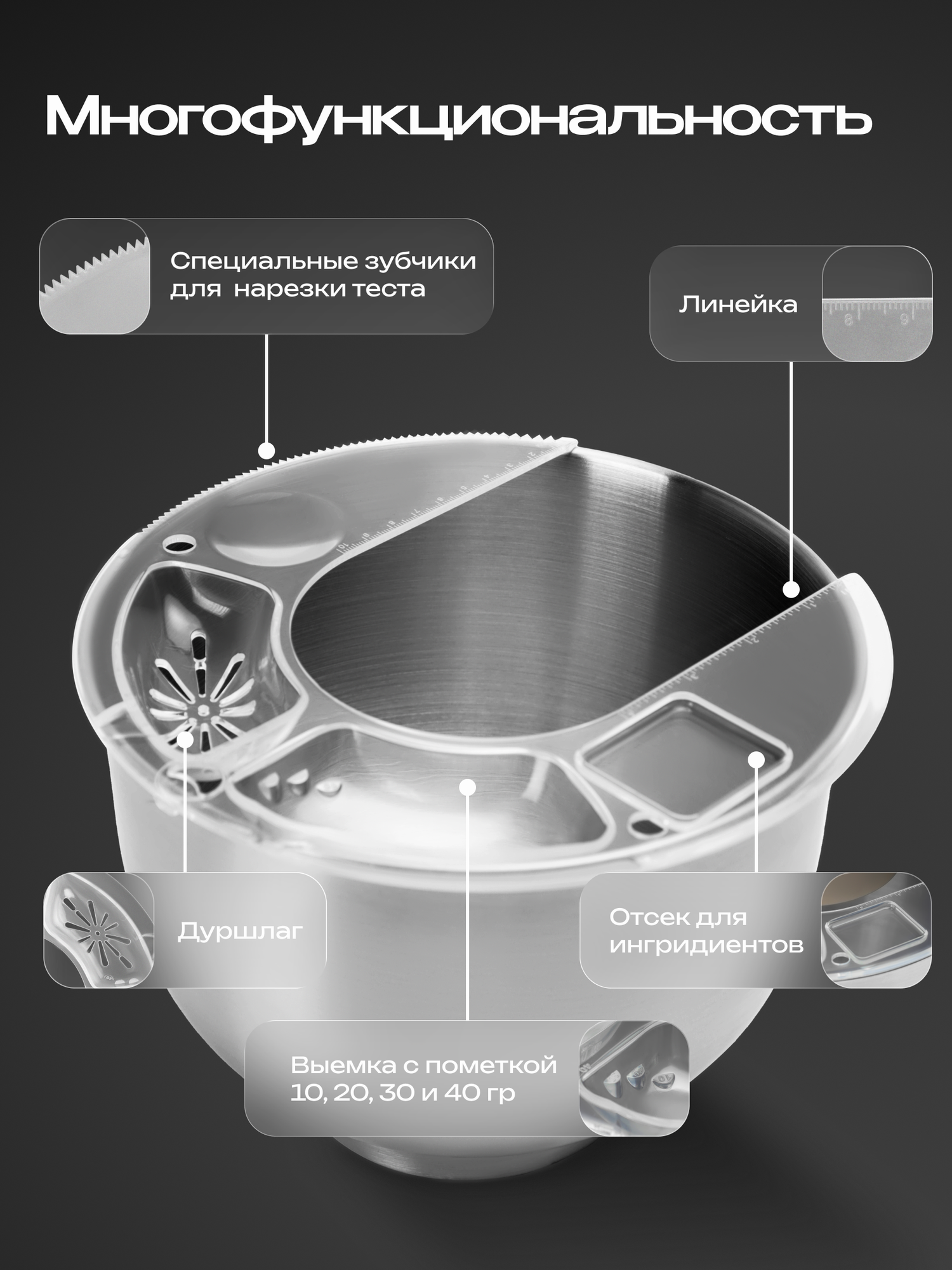 Многофункциональность

Специальные зубчики для нарезки теста

Линейка

Дуршлаг

Отсек для ингридиентов

Выемка с пометкой 10, 20, 30 и 40 гр