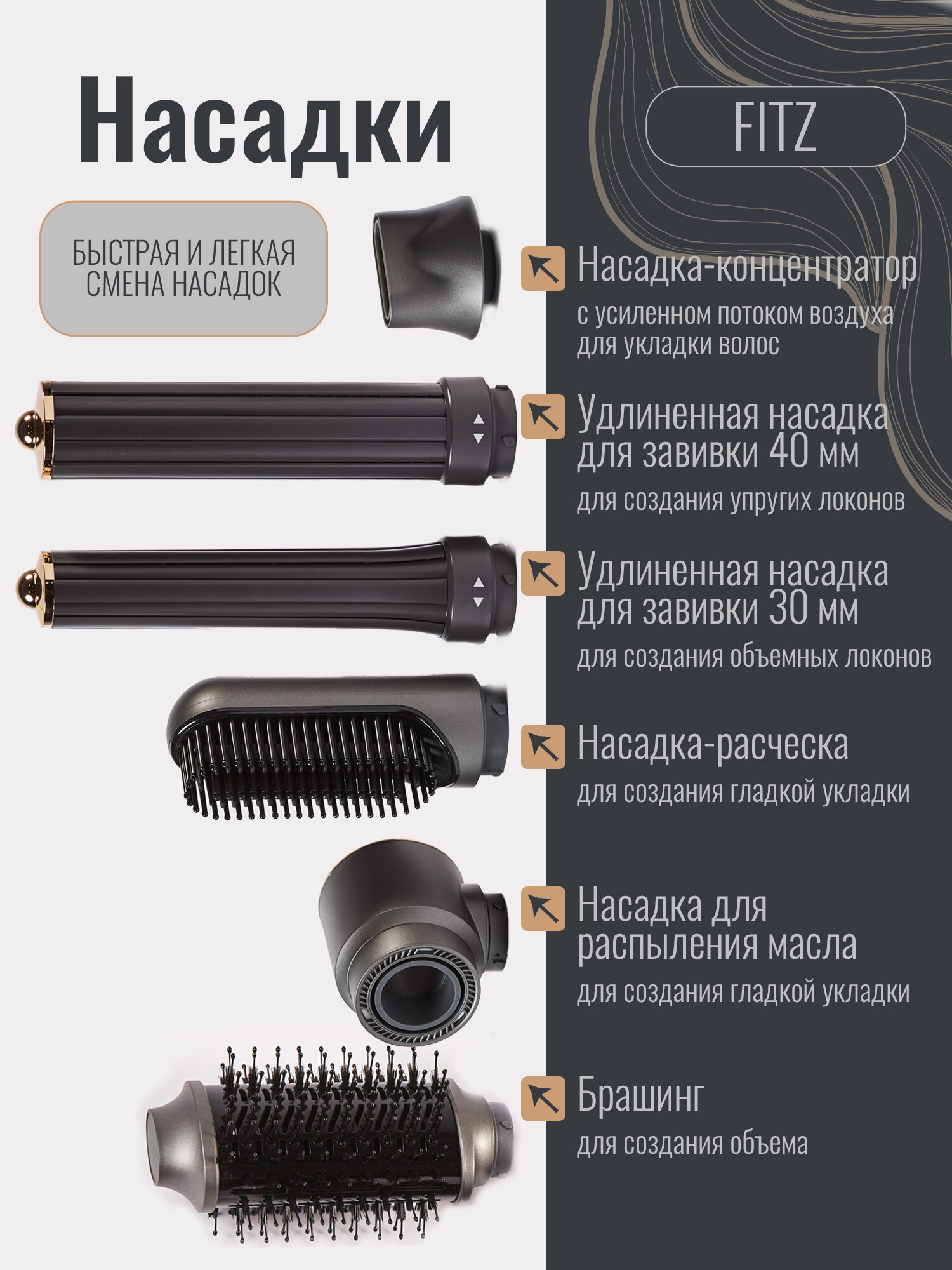 Насадки

FITZ

БЫСТРАЯ И ЛЕГКАЯ СМЕНА НАСАДОК

Насадка-концентратор
с усиленном потоком воздуха для укладки волос

Удлиненная насадка для завивки 40 мм
для создания упругих локонов

Удлиненная насадка для завивки 30 мм
для создания объемных локонов

Насадка-расческа
для создания гладкой укладки

Насадка для распыления масла
для создания гладкой укладки

Брашинг
для создания объема