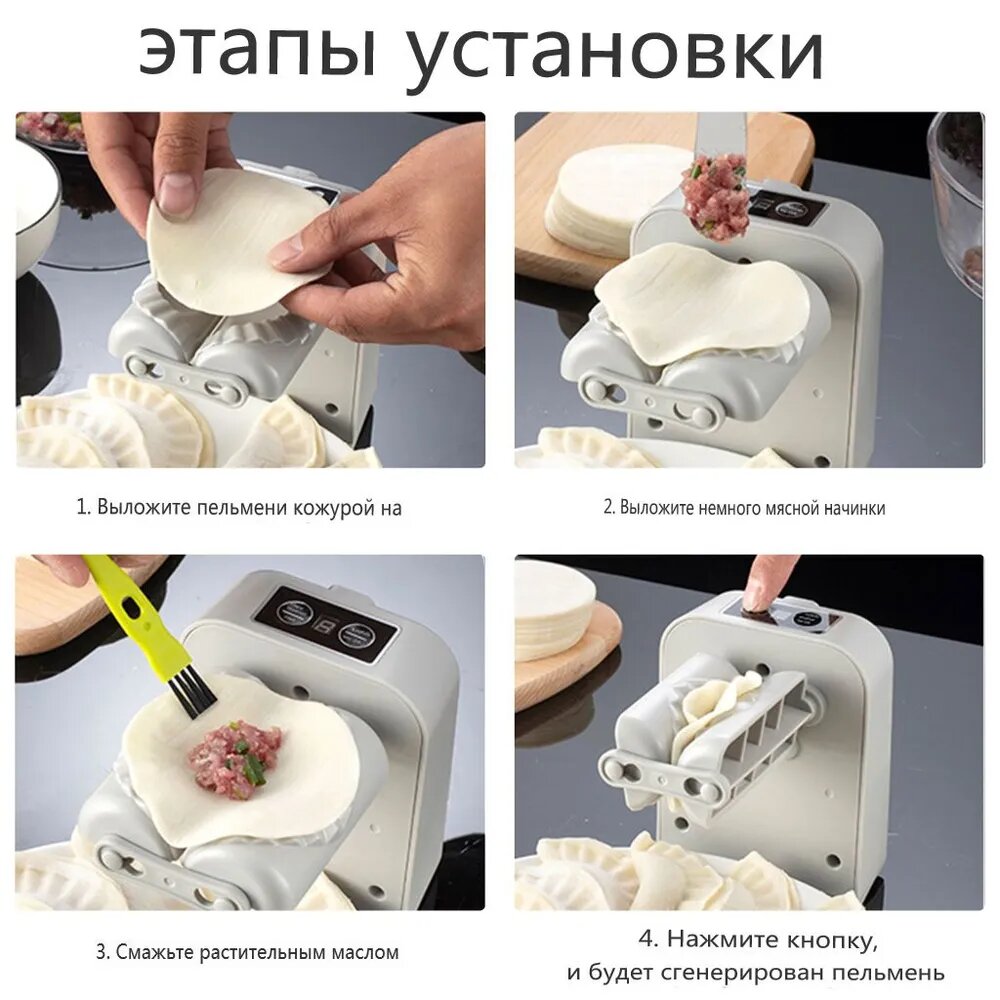 этапы установки

1. Выложите пельмени кожурой на

2. Выложите немного мясной начинки

3. Смажьте растительным маслом

4. Нажмите кнопку, и будет сгенерирован пельмень