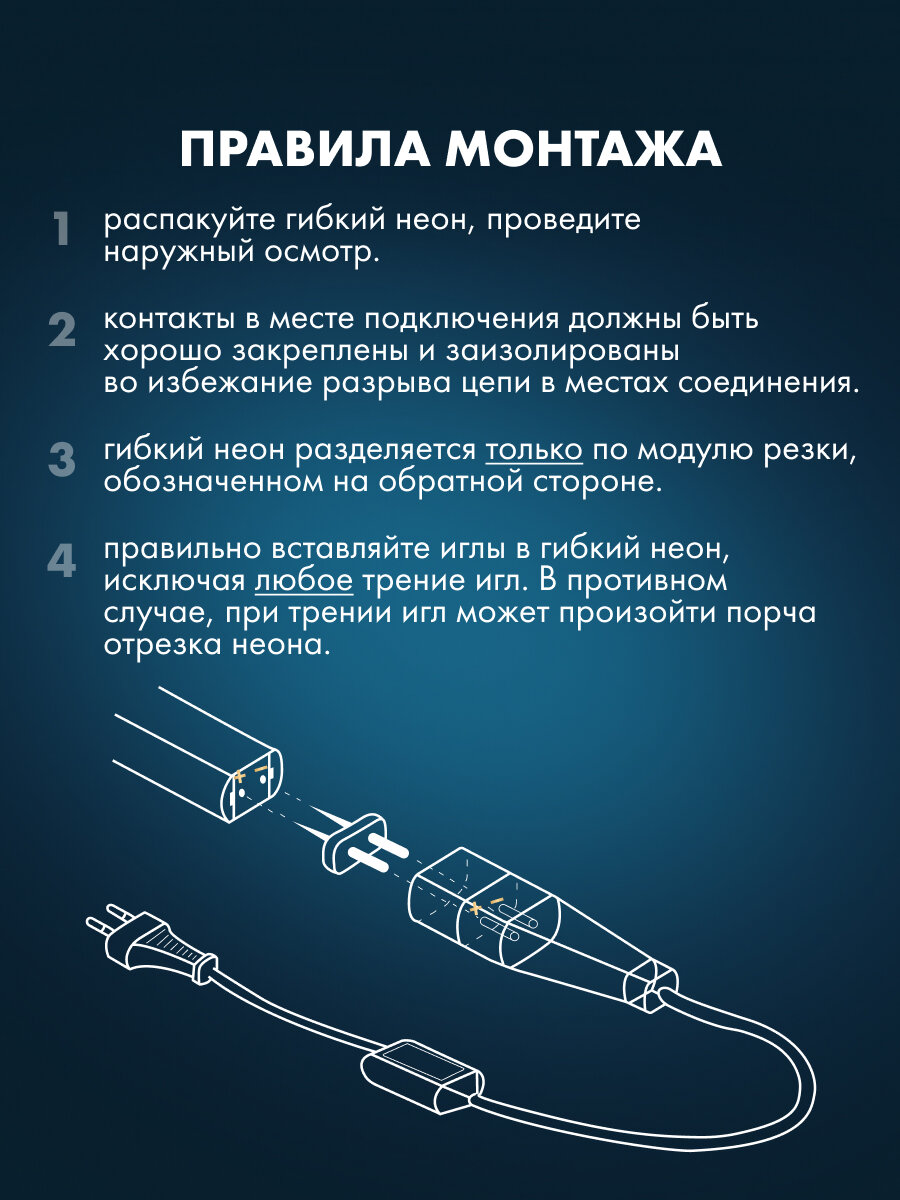 ПРАВИЛА МОНТАЖА

1 распакуйте гибкий неон, проведите наружный осмотр.

2 контакты в месте подключения должны быть хорошо закреплены и заизолированы во избежание разрыва цепи в местах соединения.

3 гибкий неон разделяется только по модулю резки, обозначенном на обратной стороне.

4 правильно вставляйте иглы в гибкий неон, исключая любое трение игл. В противном случае, при трении игл может произойти порча отрезка неона.

+ −

+ −