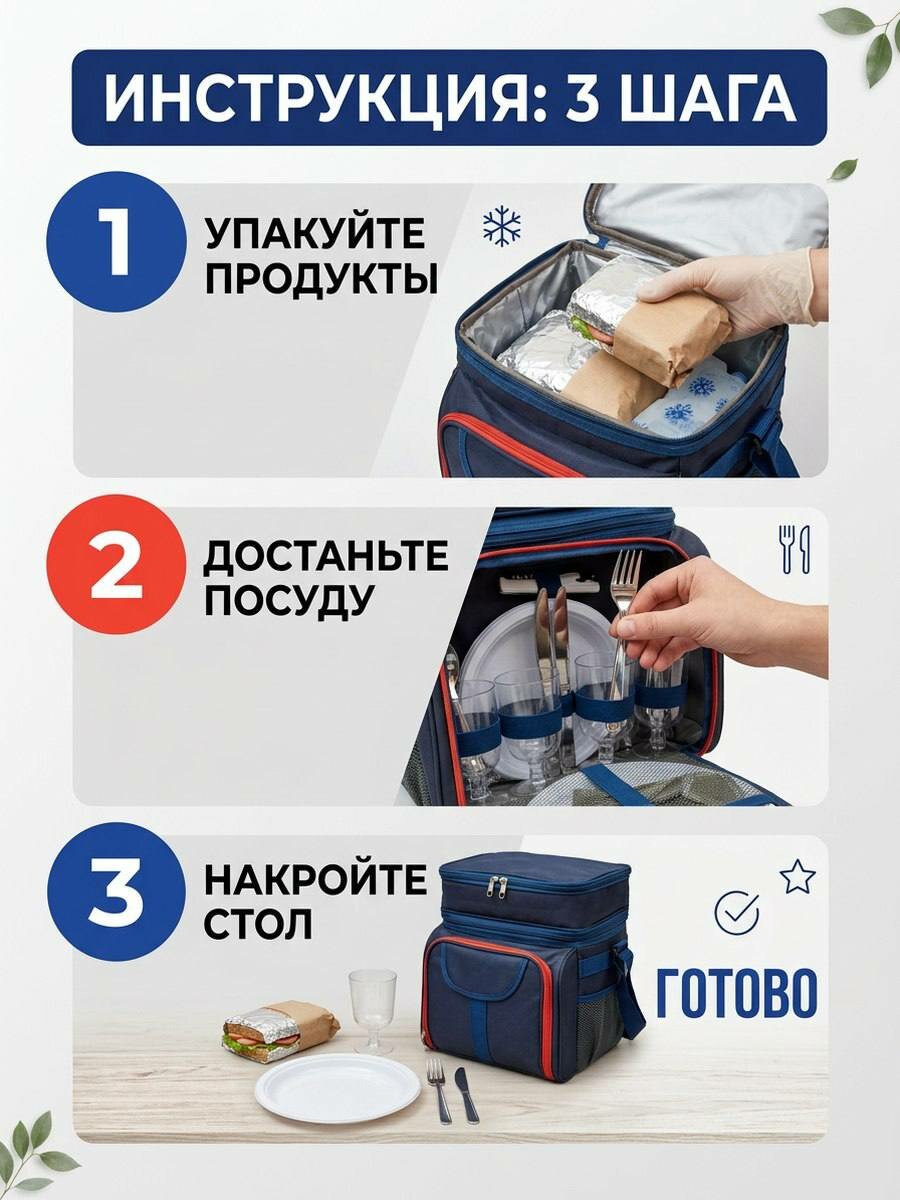 ИНСТРУКЦИЯ: 3 ШАГА

1 УПАКУЙТЕ ПРОДУКТЫ

2 ДОСТАНЬТЕ ПОСУДУ

3 НАКРОЙТЕ СТОЛ

ГОТОВО