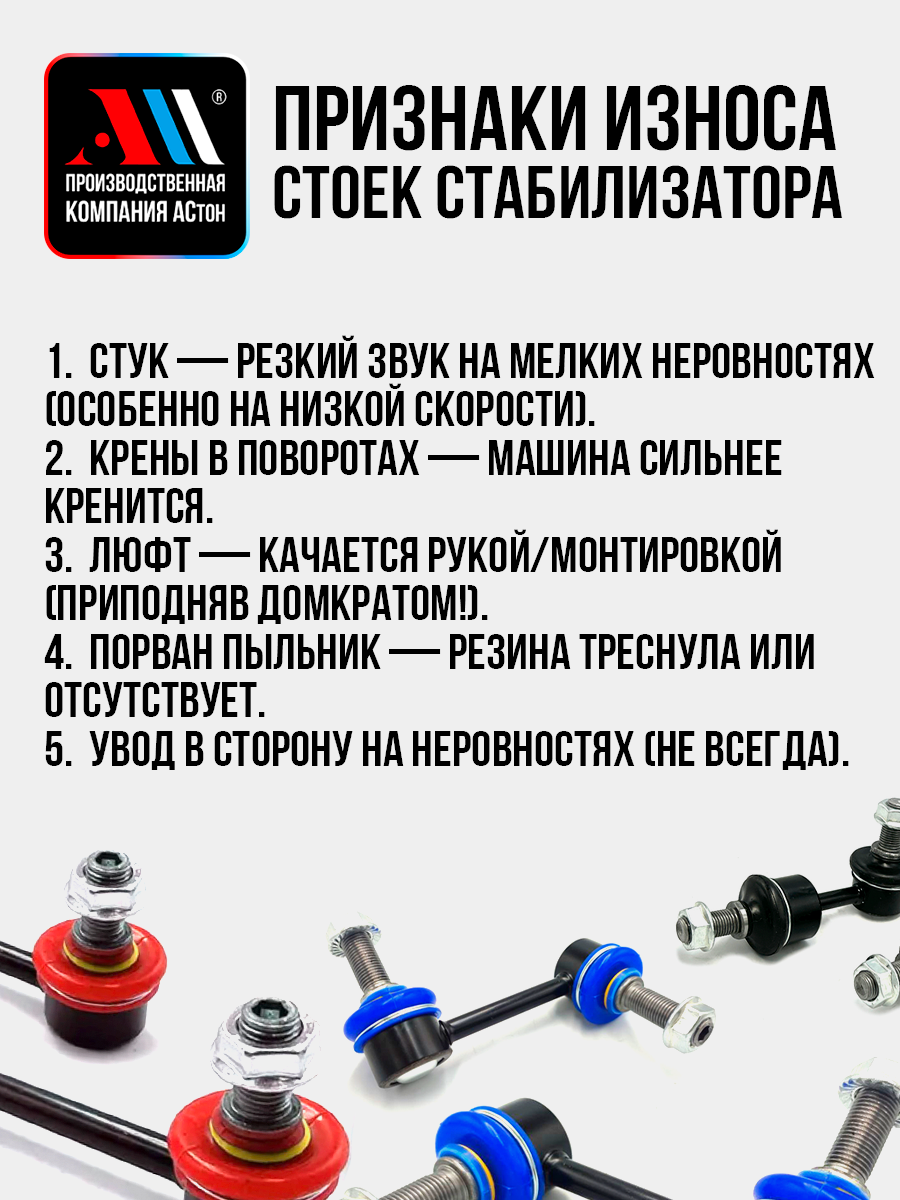 ®
ПРОИЗВОДСТВЕННАЯ КОМПАНИЯ АСтон

ПРИЗНАКИ ИЗНОСА СТОЕК СТАБИЛИЗАТОРА

1. СТУК — РЕЗКИЙ ЗВУК НА МЕЛКИХ НЕРОВНОСТЯХ (ОСОБЕННО НА НИЗКОЙ СКОРОСТИ).
2. КРЕНЫ В ПОВОРОТАХ — МАШИНА СИЛЬНЕЕ КРЕНИТСЯ.
3. ЛЮФТ — КАЧАЕТСЯ РУКОЙ/МОНТИРОВКОЙ (ПРИПОДНЯВ ДОМКРАТОМ!).
4. ПОРВАН ПЫЛЬНИК — РЕЗИНА ТРЕСНУЛА ИЛИ ОТСУТСТВУЕТ.
5. УВОД В СТОРОНУ НА НЕРОВНОСТЯХ (НЕ ВСЕГДА).