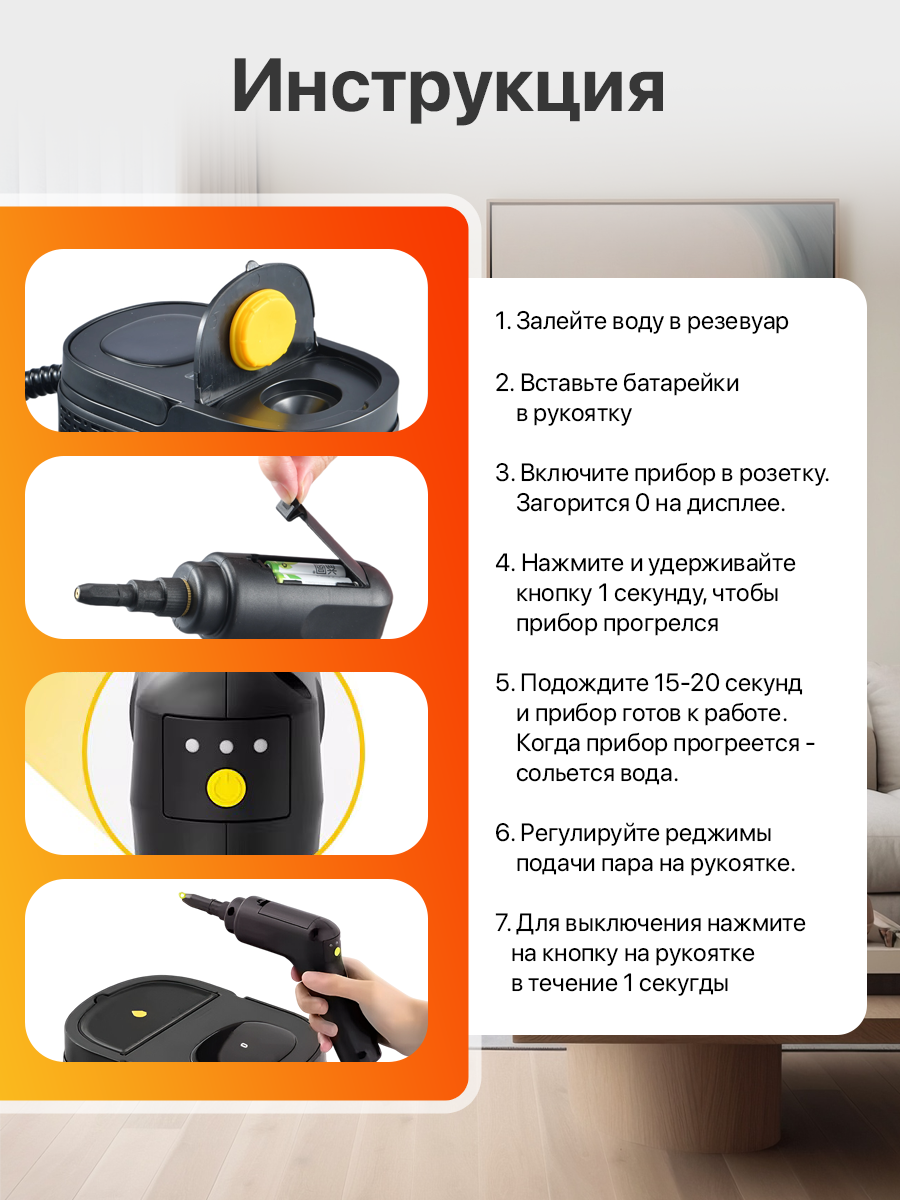 Инструкция

1. Залейте воду в резевуар

2. Вставьте батарейки в рукоятку

3. Включите прибор в розетку. Загорится 0 на дисплее.

4. Нажмите и удерживайте кнопку 1 секунду, чтобы прибор прогрелся

5. Подождите 15-20 секунд и прибор готов к работе. Когда прибор прогреется - сольется вода.

6. Регулируйте реджимы подачи пара на рукоятке.

7. Для выключения нажмите на кнопку на рукоятке в течение 1 секугды