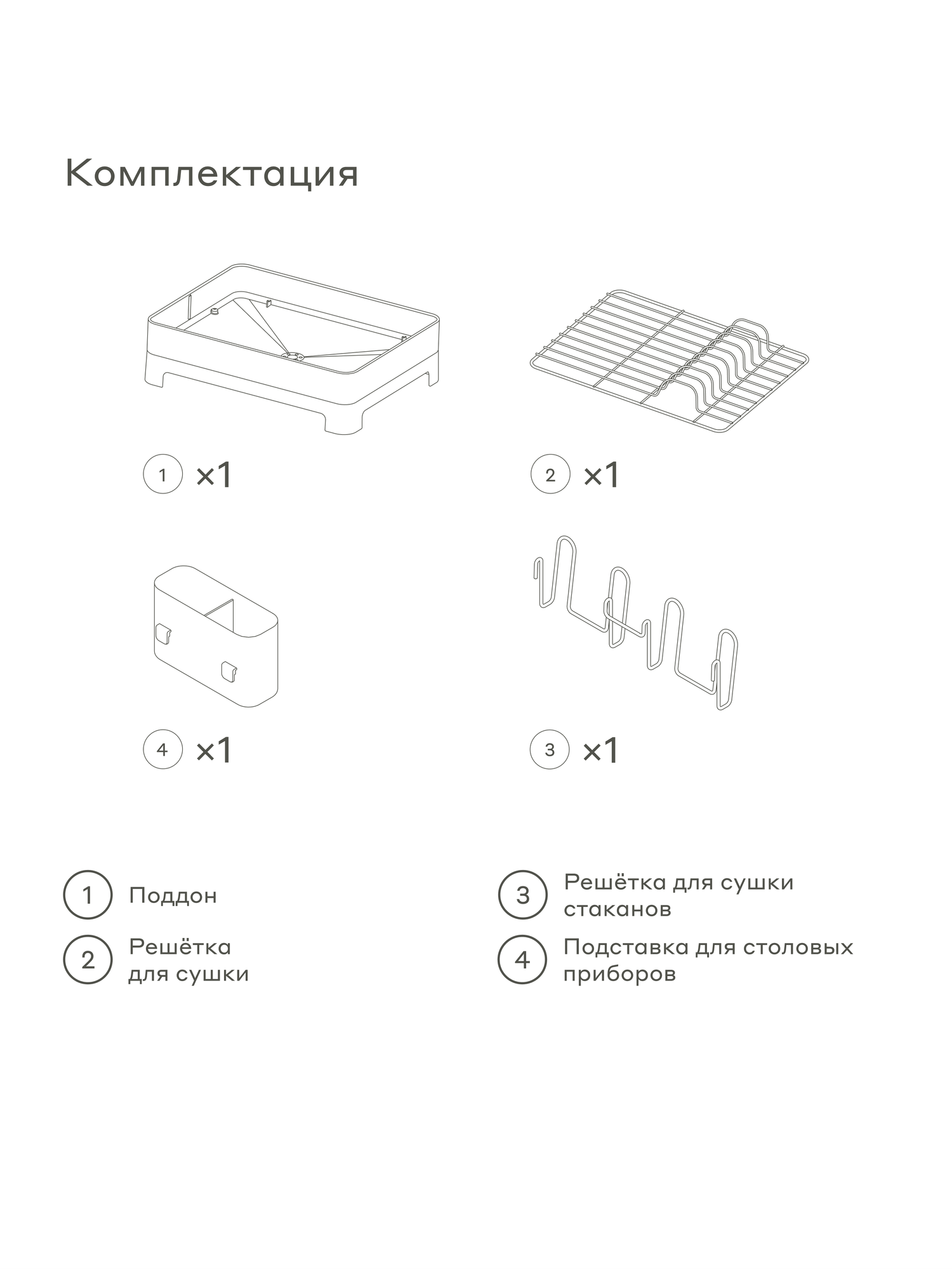 Комплектация

1 ×1

2 ×1

4 ×1

3 ×1

1 Поддон

2 Решётка для сушки

3 Решётка для сушки стаканов

4 Подставка для столовых приборов