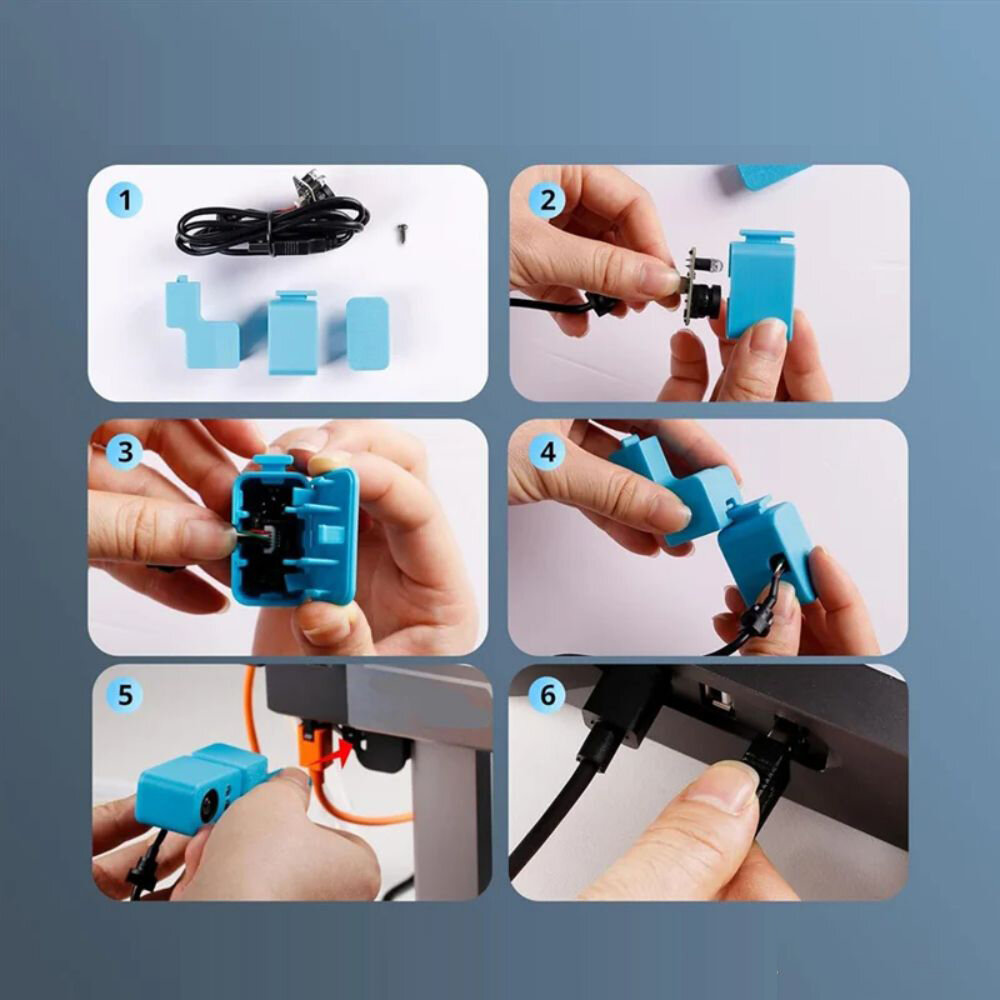 1
2
3
4
5
6