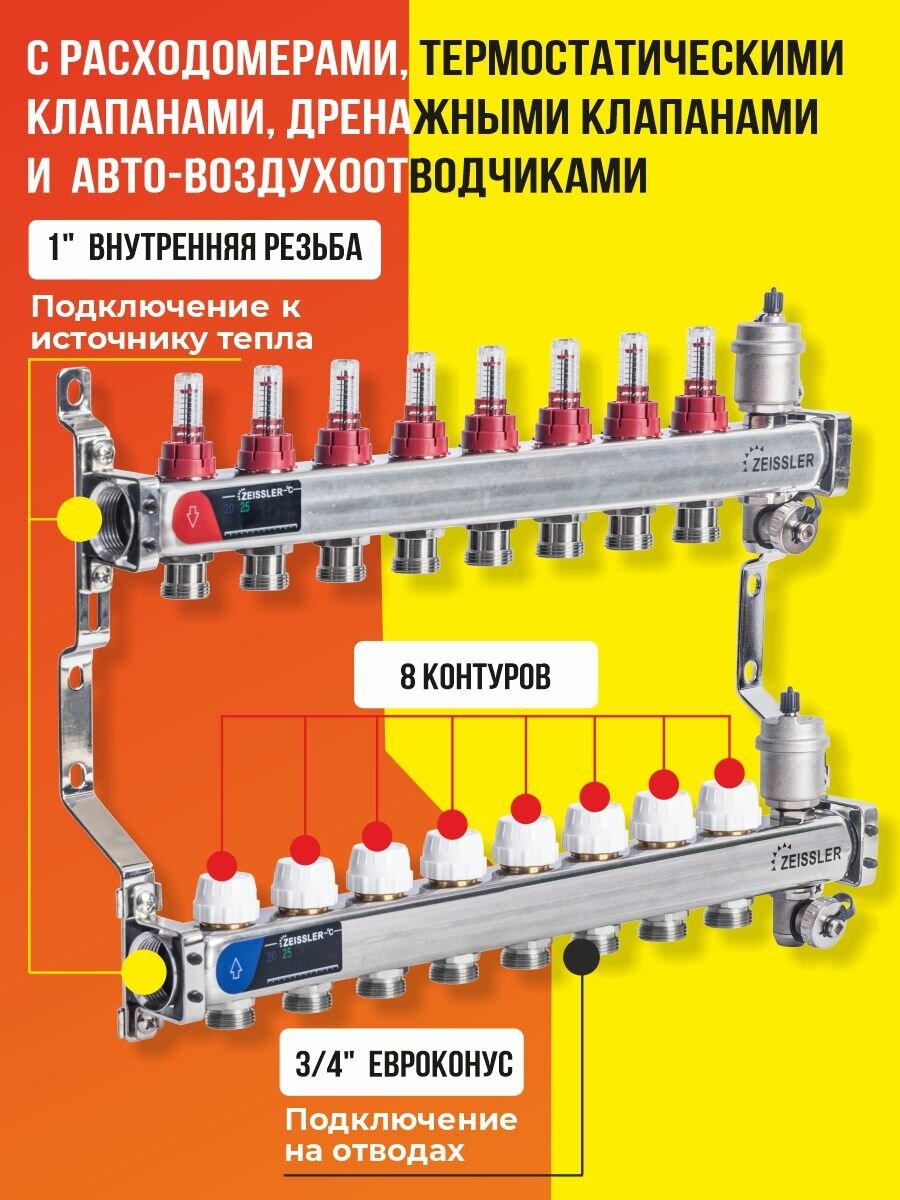 С РАСХОДОМЕРАМИ, ТЕРМОСТАТИЧЕСКИМИ КЛАПАНАМИ, ДРЕНАЖНЫМИ КЛАПАНАМИ И АВТО-ВОЗДУХООТВОДЧИКАМИ

1" ВНУТРЕННЯЯ РЕЗЬБА

Подключение к источнику тепла

ZEISSLER

ZEISSLER °C
20 25

8 КОНТУРОВ

ZEISSLER

ZEISSLER °C
20 25

3/4" ЕВРОКОНУС

Подключение на отводах