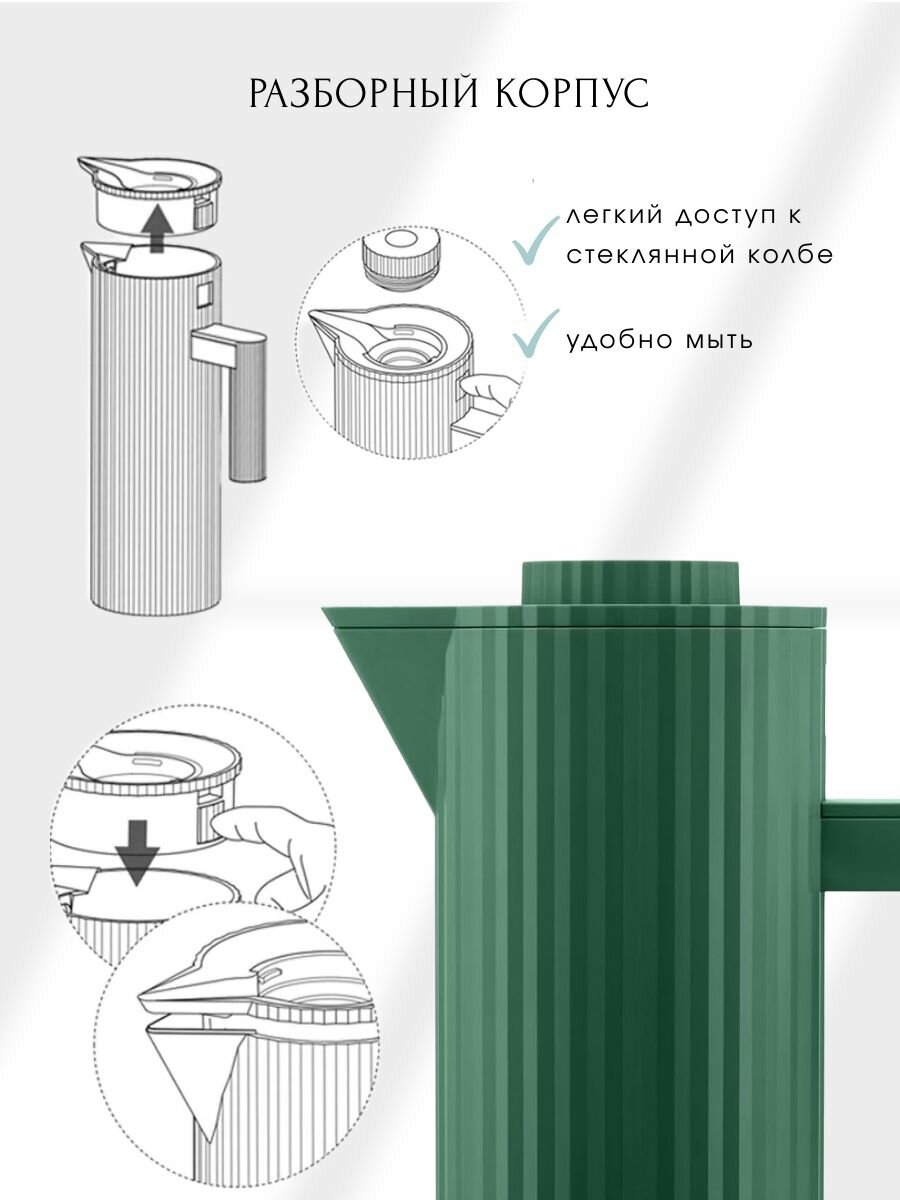 РАЗБОРНЫЙ КОРПУС

легкий доступ к стеклянной колбе

удобно мыть