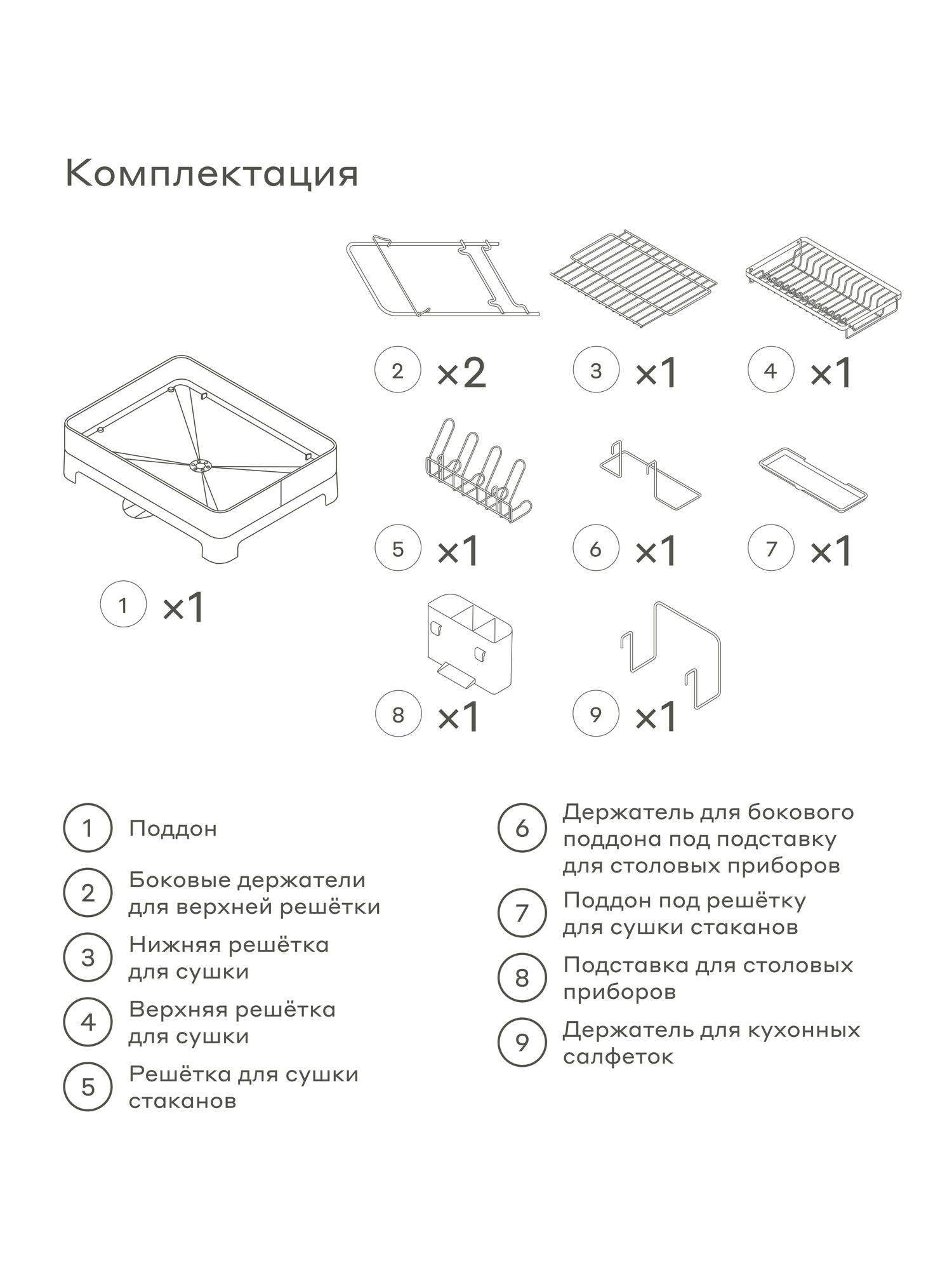 Комплектация

2 ×2
3 ×1
4 ×1
5 ×1
6 ×1
7 ×1
1 ×1
8 ×1
9 ×1

1 Поддон

2 Боковые держатели для верхней решётки

3 Нижняя решётка для сушки

4 Верхняя решётка для сушки

5 Решётка для сушки стаканов

6 Держатель для бокового поддона под подставку для столовых приборов

7 Поддон под решётку для сушки стаканов

8 Подставка для столовых приборов

9 Держатель для кухонных салфеток