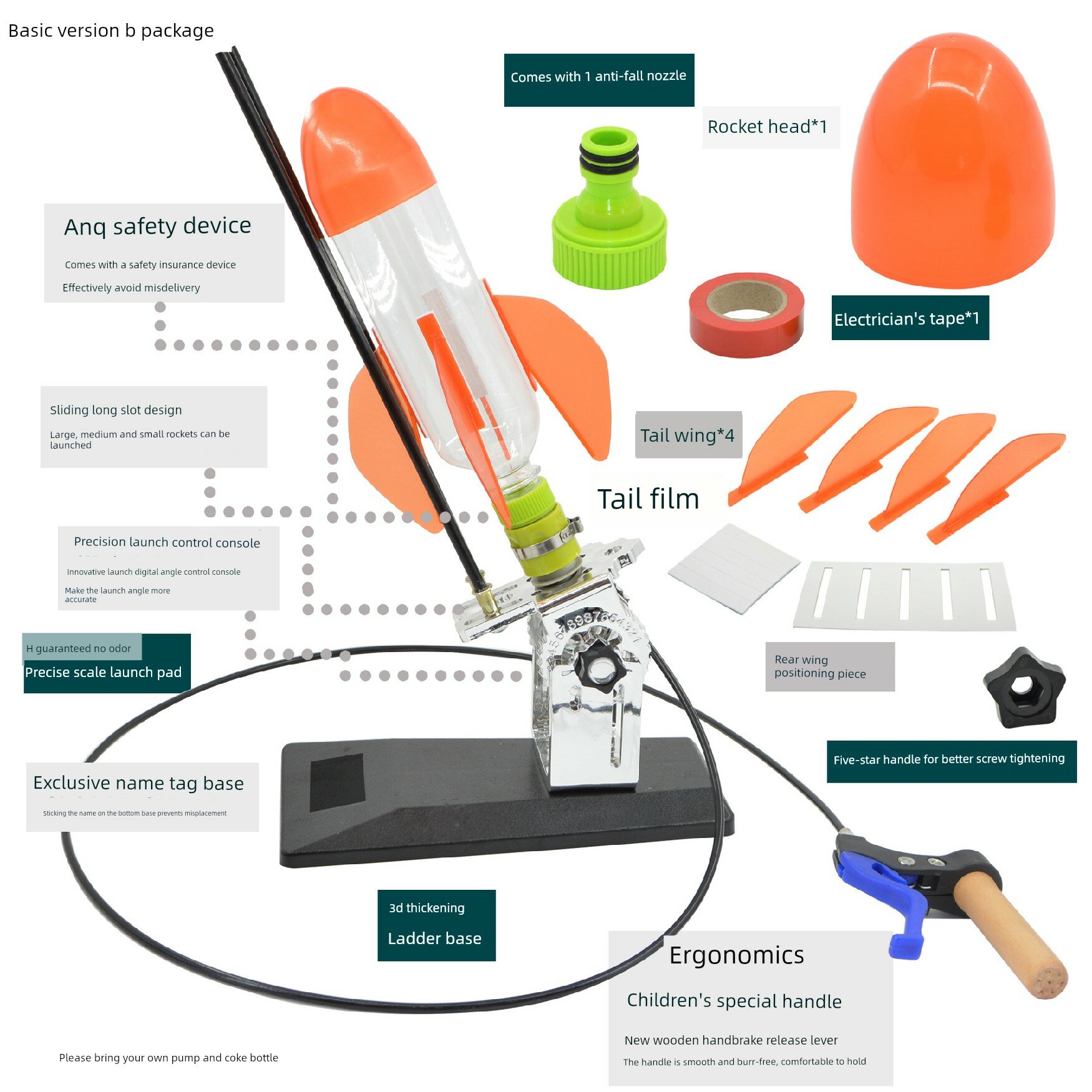 Basic version b package

Comes with 1 anti-fall nozzle

Rocket head*1

Anq safety device

Comes with a safety insurance device

Effectively avoid misdelivery

Electrician's tape*1

Sliding long slot design

Large, medium and small rockets can be launched

Tail wing*4

Tail film

Precision launch control console

Innovative launch digital angle control console

Make the launch angle more accurate

H guaranteed no odor

Precise scale launch pad

Rear wing positioning piece

Five-star handle for better screw tightening

Exclusive name tag base

Sticking the name on the bottom base prevents misplacement

3d thickening

Ladder base

Ergonomics

Children's special handle

New wooden handbrake release lever

The handle is smooth and burr-free, comfortable to hold

Please bring your own pump and coke bottle