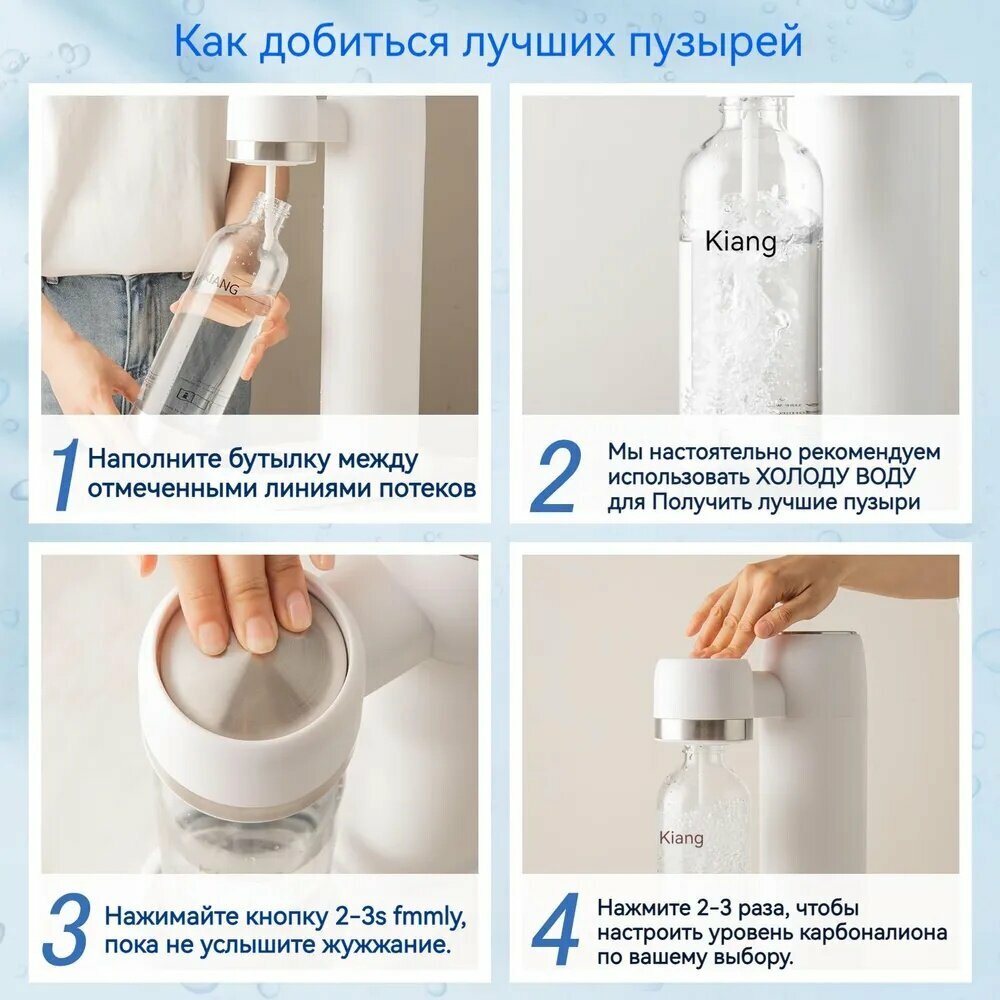 Как добиться лучших пузырей

KIANG

1 Наполните бутылку между отмеченными линиями потеков

Kiang

2 Мы настоятельно рекомендуем использовать ХОЛОДУ ВОДУ для Получить лучшие пузыри

3 Нажимайте кнопку 2-3s fmmly, пока не услышите жужжание.

Kiang

4 Нажмите 2-3 раза, чтобы настроить уровень карбоналиона по вашему выбору.