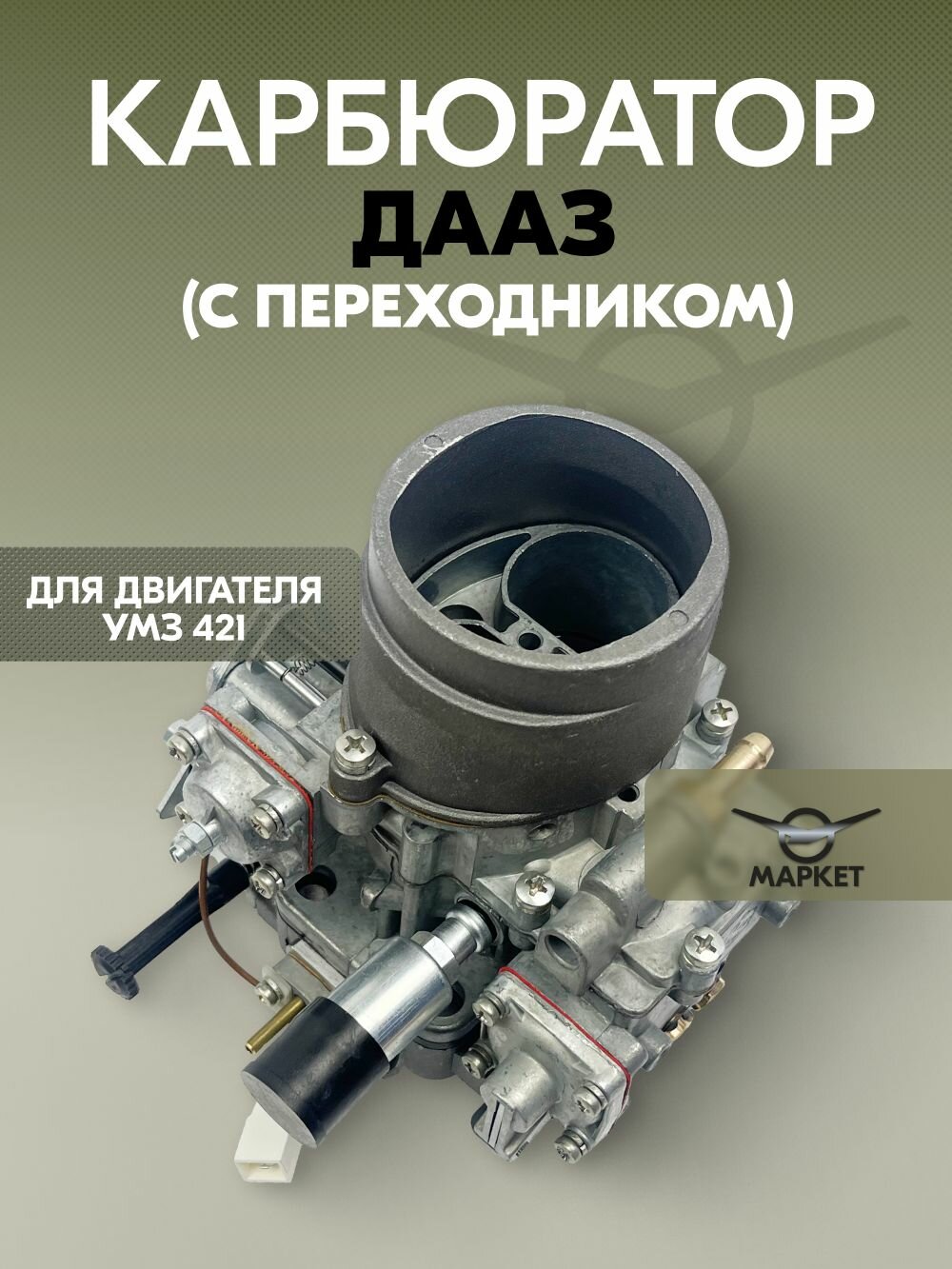 КАРБЮРАТОР
ДААЗ
(С ПЕРЕХОДНИКОМ)

ДЛЯ ДВИГАТЕЛЯ
УМЗ 421

МАРКЕТ