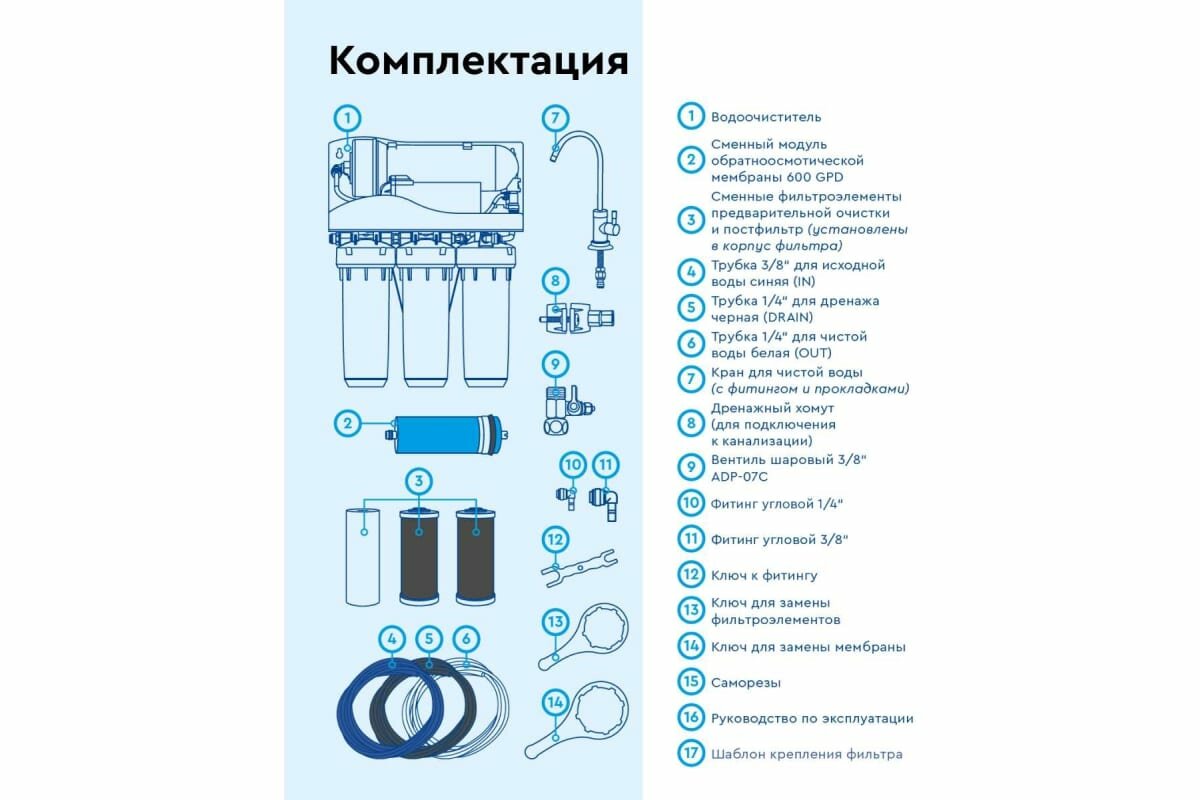 Комплектация

1
7
8
9
2
3
10
11
12
13
4
5
6
14

1 Водоочиститель

2 Сменный модуль обратноосмотической мембраны 600 GPD

3 Сменные фильтроэлементы предварительной очистки и постфильтр (установлены в корпус фильтра)

4 Трубка 3/8" для исходной воды синяя (IN)

5 Трубка 1/4" для дренажа черная (DRAIN)

6 Трубка 1/4" для чистой воды белая (OUT)

7 Кран для чистой воды (с фитингом и прокладками)

8 Дренажный хомут (для подключения к канализации)

9 Вентиль шаровый 3/8" ADP-07C

10 Фитинг угловой 1/4"

11 Фитинг угловой 3/8"

12 Ключ к фитингу

13 Ключ для замены фильтроэлементов

14 Ключ для замены мембраны

15 Саморезы

16 Руководство по эксплуатации

17 Шаблон крепления фильтра