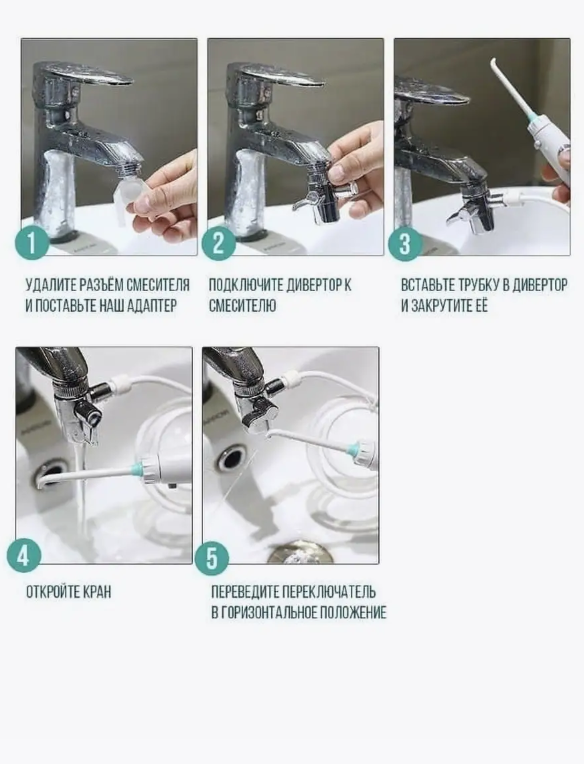 1

УДАЛИТЕ РАЗЪЁМ СМЕСИТЕЛЯ И ПОСТАВЬТЕ НАШ АДАПТЕР

2

ПОДКЛЮЧИТЕ ДИВЕРТОР К СМЕСИТЕЛЮ

3

ВСТАВЬТЕ ТРУБКУ В ДИВЕРТОР И ЗАКРУТИТЕ ЕЁ

4

ОТКРОЙТЕ КРАН

5

ПЕРЕВЕДИТЕ ПЕРЕКЛЮЧАТЕЛЬ В ГОРИЗОНТАЛЬНОЕ ПОЛОЖЕНИЕ