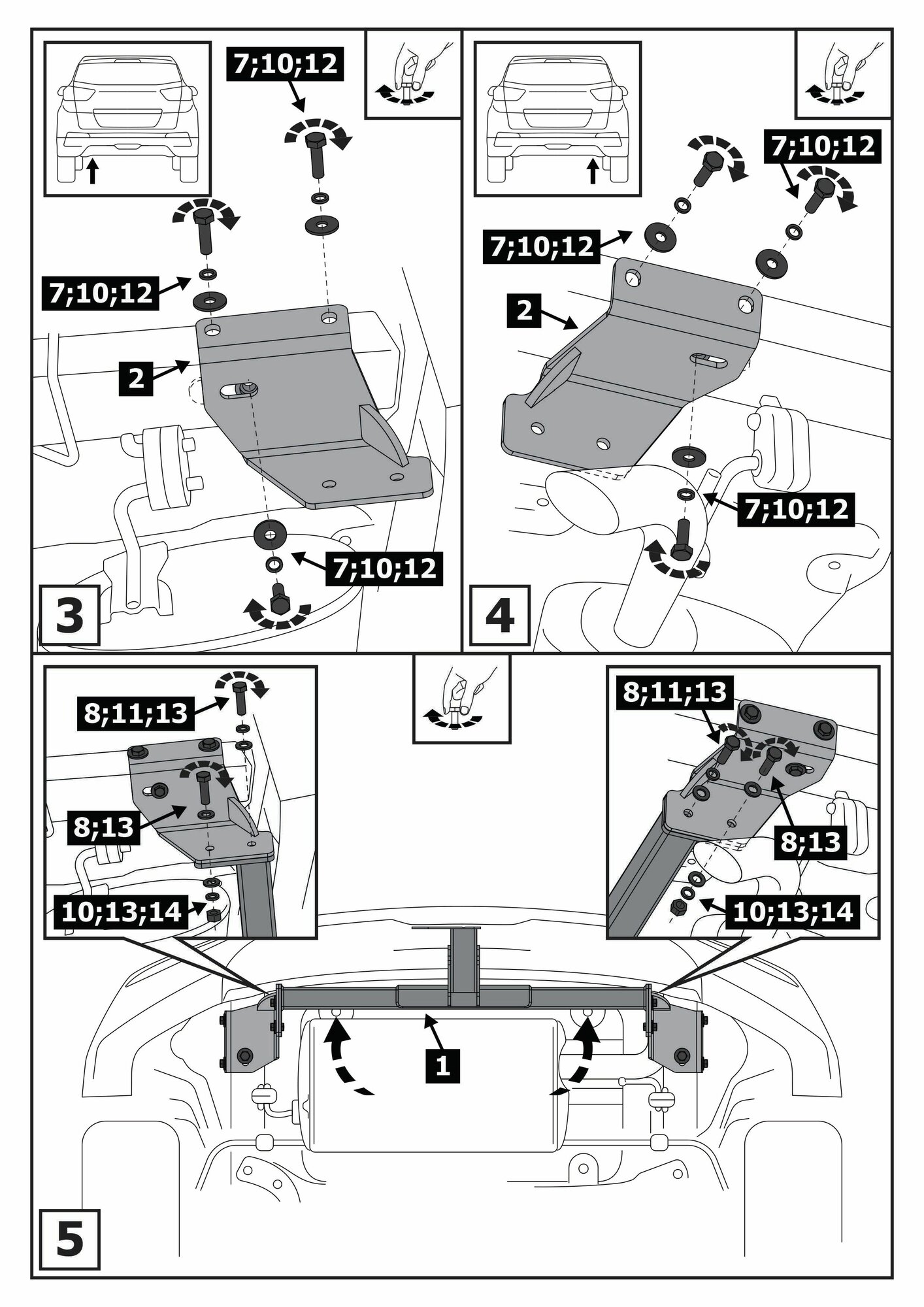 7;10;12

7;10;12

2

7;10;12

3

7;10;12

7;10;12

2

7;10;12

4

8;11;13

8;13

10;13;14

8;11;13

8;13

10;13;14

1

5