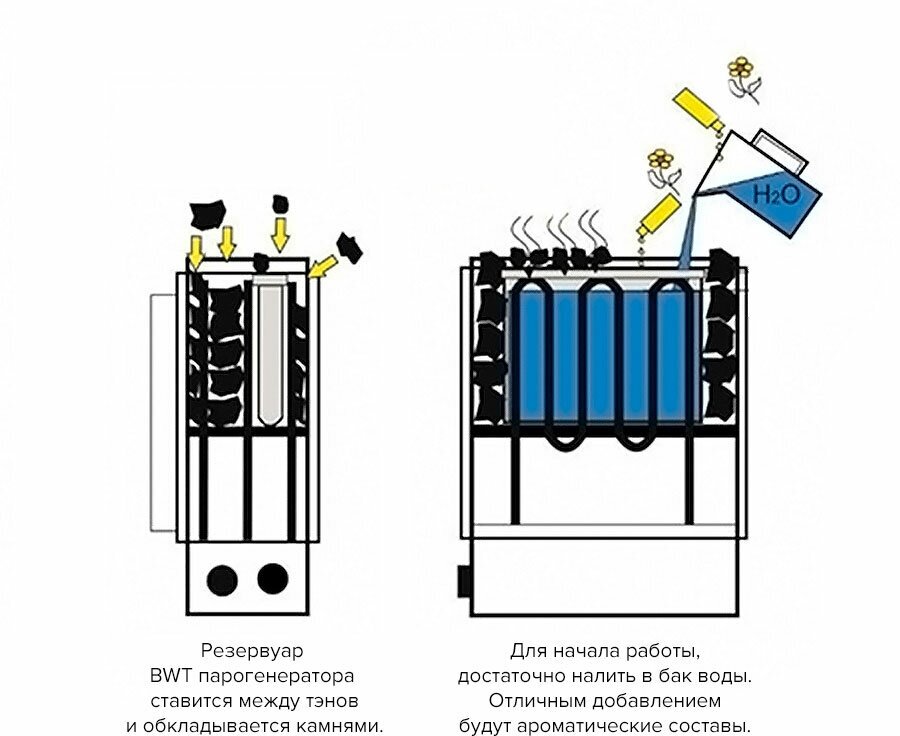 $H_2O$

Резервуар BWT парогенератора ставится между тэнов и обкладывается камнями.

Для начала работы, достаточно налить в бак воды. Отличным добавлением будут ароматические составы.