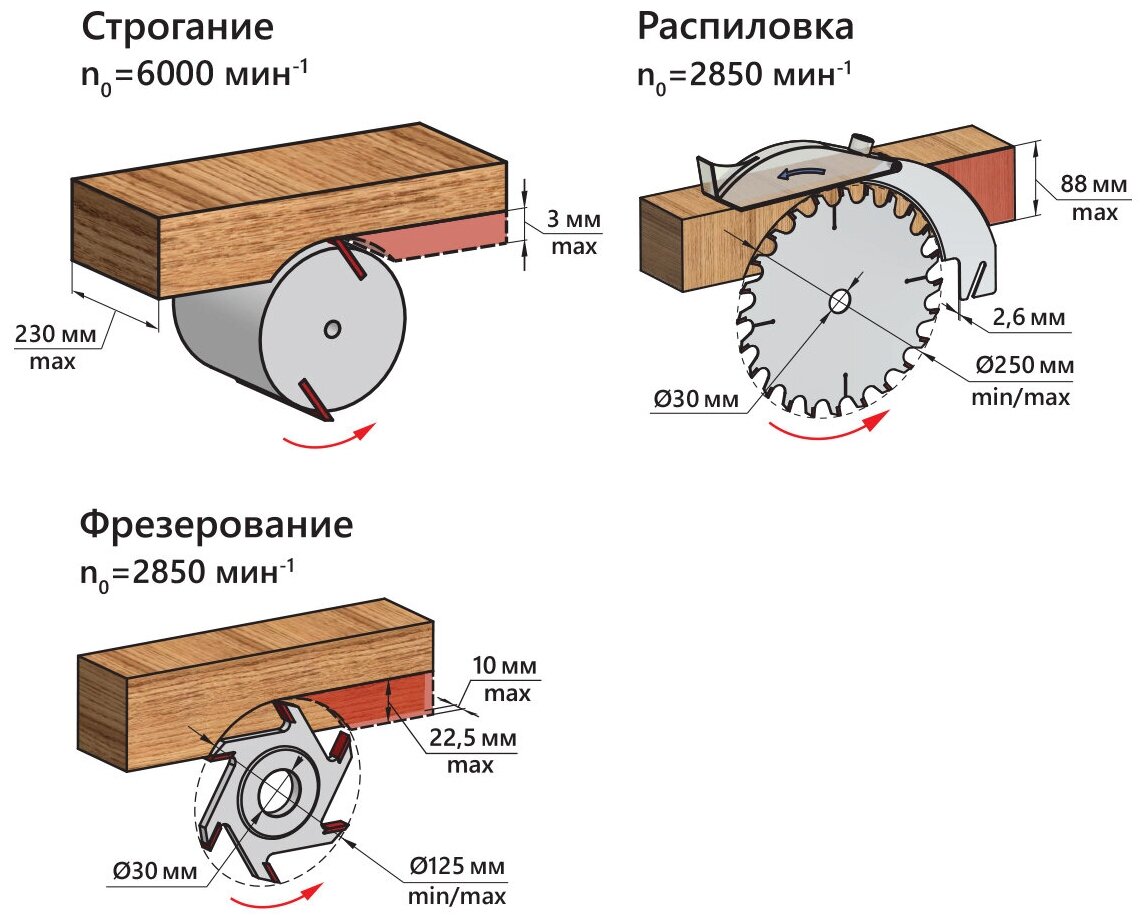 Строгание
$n_0$=6000 мин$^{-1}$

3 мм
max

230 мм
max

Распиловка
$n_0$=2850 мин$^{-1}$

88 мм
max

2,6 мм

Ø250 мм
min/max

Ø30 мм

Фрезерование
$n_0$=2850 мин$^{-1}$

10 мм
max

22,5 мм
max

Ø30 мм

Ø125 мм
min/max