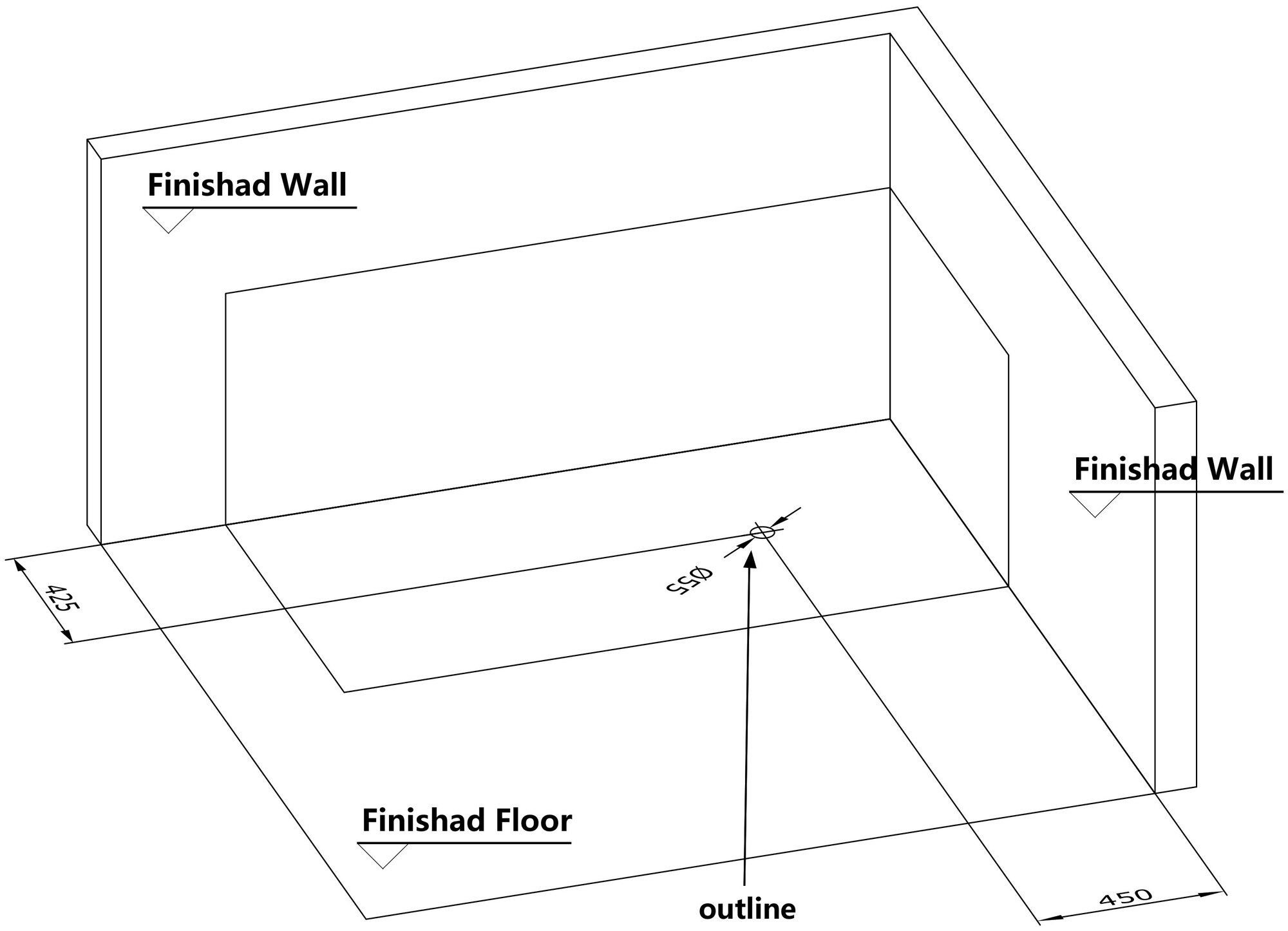 Finishad Wall

Finishad Wall

425

Ø55

Finishad Floor

outline

450