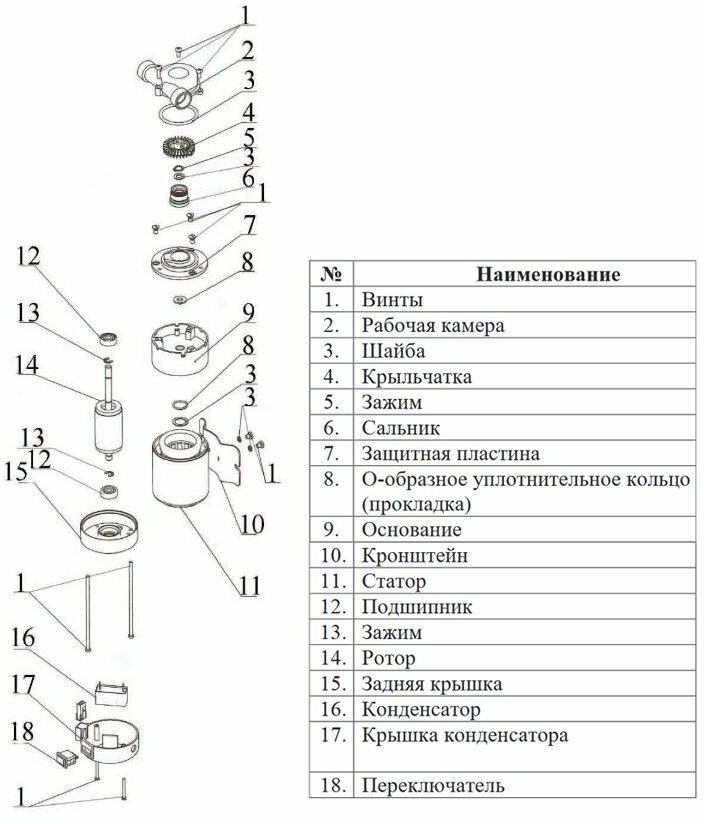 1
2
3
4
5
3
6
1
7
8
9
8
3
3
1
10
11
12
13
14
13
12
15
1
16
17
18
1

| № | Наименование |
|---|---|
| 1. | Винты |
| 2. | Рабочая камера |
| 3. | Шайба |
| 4. | Крыльчатка |
| 5. | Зажим |
| 6. | Сальник |
| 7. | Защитная пластина |
| 8. | О-образное уплотнительное кольцо (прокладка) |
| 9. | Основание |
| 10. | Кронштейн |
| 11. | Статор |
| 12. | Подшипник |
| 13. | Зажим |
| 14. | Ротор |
| 15. | Задняя крышка |
| 16. | Конденсатор |
| 17. | Крышка конденсатора |
| 18. | Переключатель |