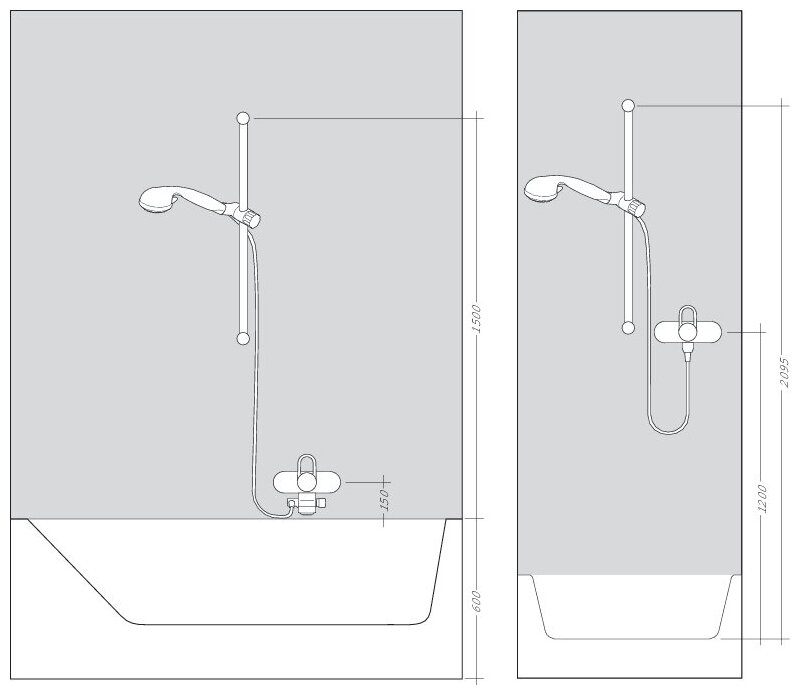 1500
150
600
2095
1200