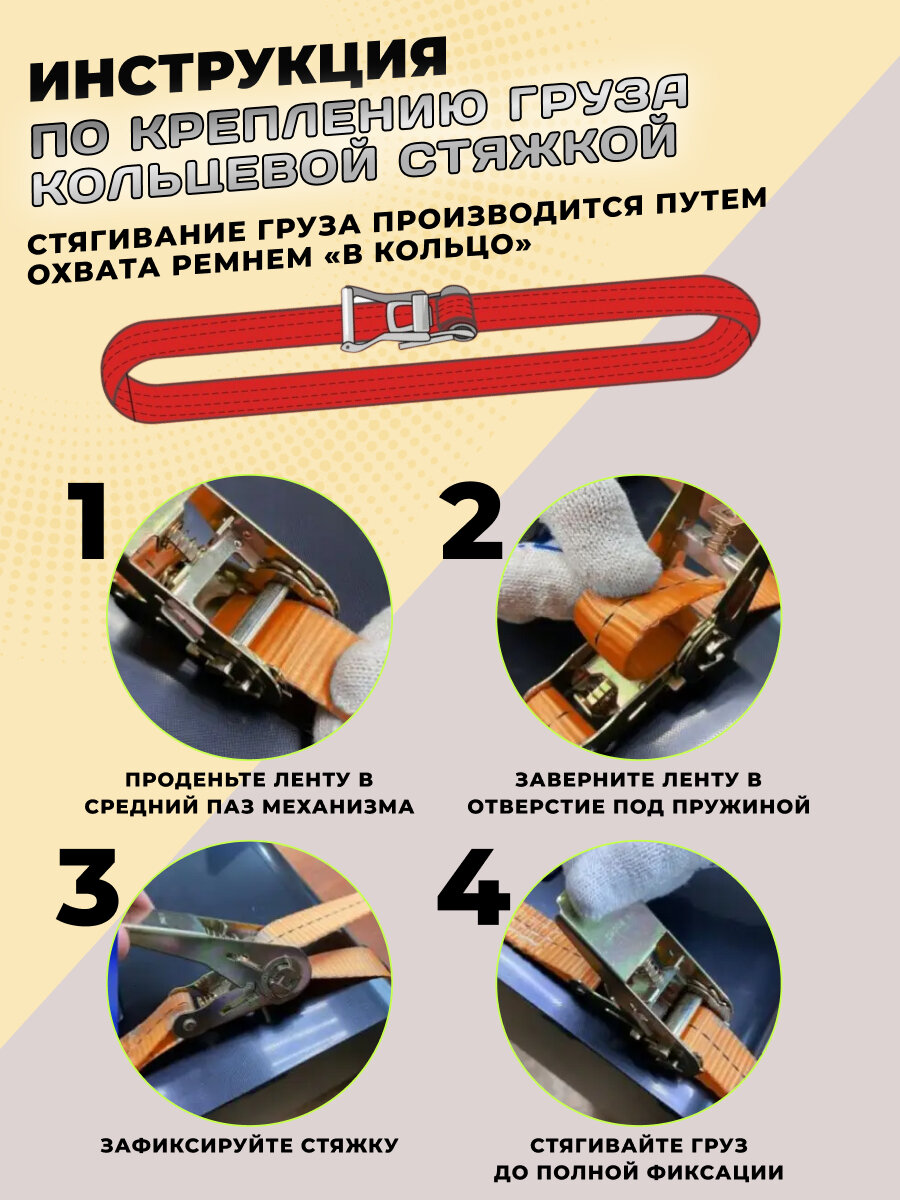 ИНСТРУКЦИЯ
ПО КРЕПЛЕНИЮ ГРУЗА КОЛЬЦЕВОЙ СТЯЖКОЙ

СТЯГИВАНИЕ ГРУЗА ПРОИЗВОДИТСЯ ПУТЕМ ОХВАТА РЕМНЕМ «В КОЛЬЦО»

1

ПРОДЕНЬТЕ ЛЕНТУ В СРЕДНИЙ ПАЗ МЕХАНИЗМА

2

ЗАВЕРНИТЕ ЛЕНТУ В ОТВЕРСТИЕ ПОД ПРУЖИНОЙ

3

ЗАФИКСИРУЙТЕ СТЯЖКУ

4

СТЯГИВАЙТЕ ГРУЗ ДО ПОЛНОЙ ФИКСАЦИИ