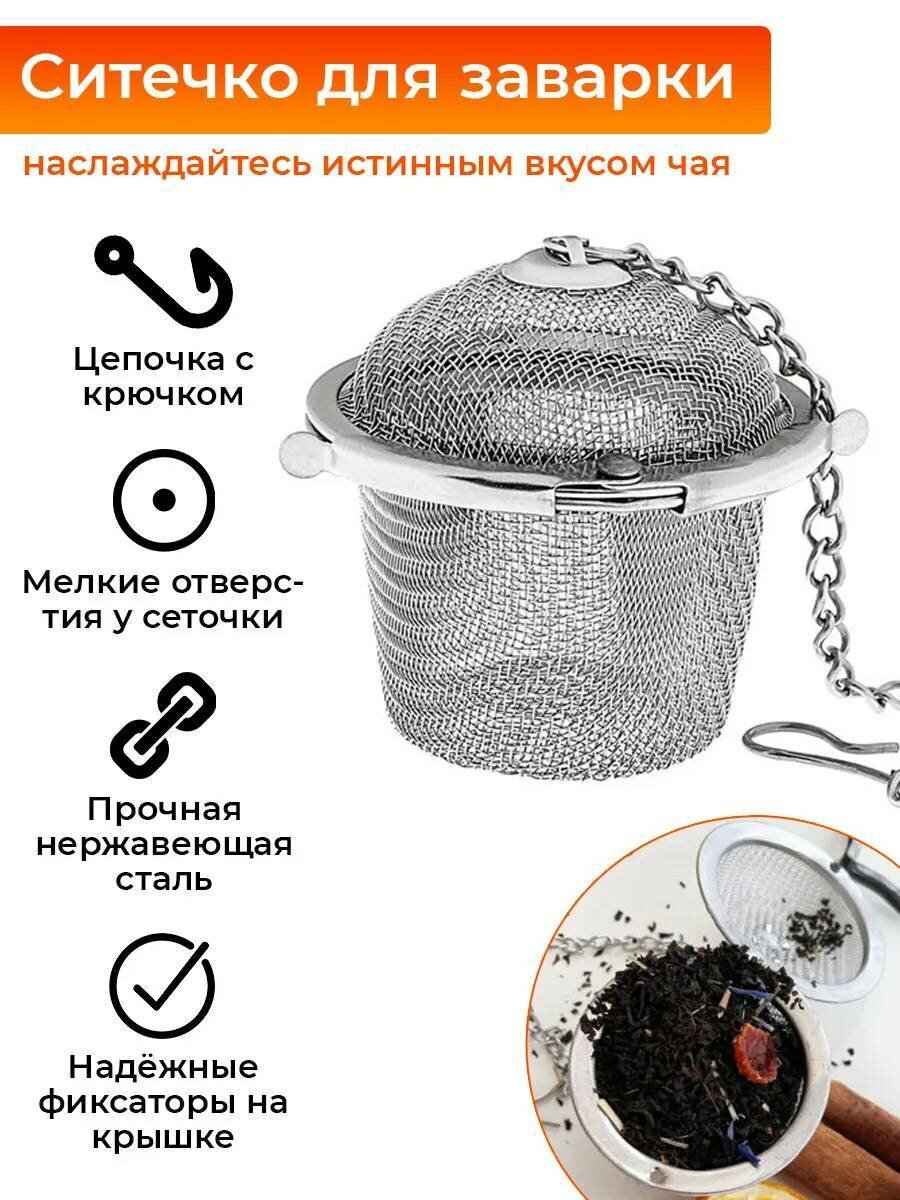 Ситечко для заварки

наслаждайтесь истинным вкусом чая

Цепочка с крючком

Мелкие отверстия у сеточки

Прочная нержавеющая сталь

Надёжные фиксаторы на крышке