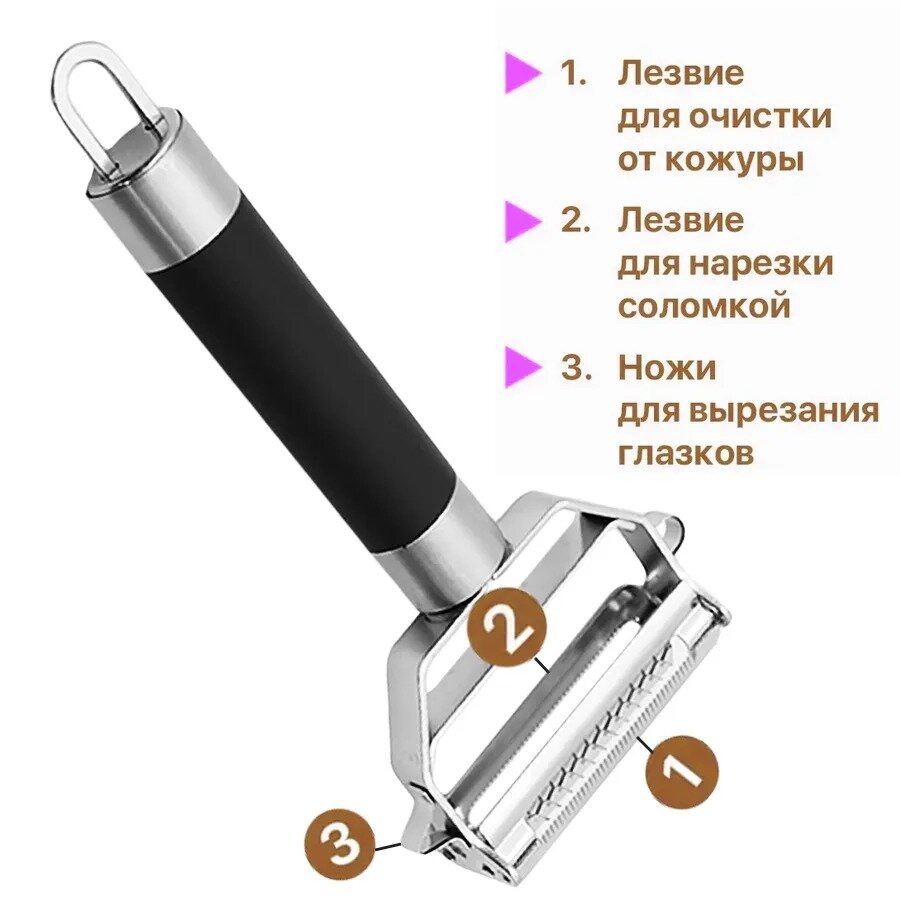 1. Лезвие для очистки от кожуры

2. Лезвие для нарезки соломкой

3. Ножи для вырезания глазков

2

1

3